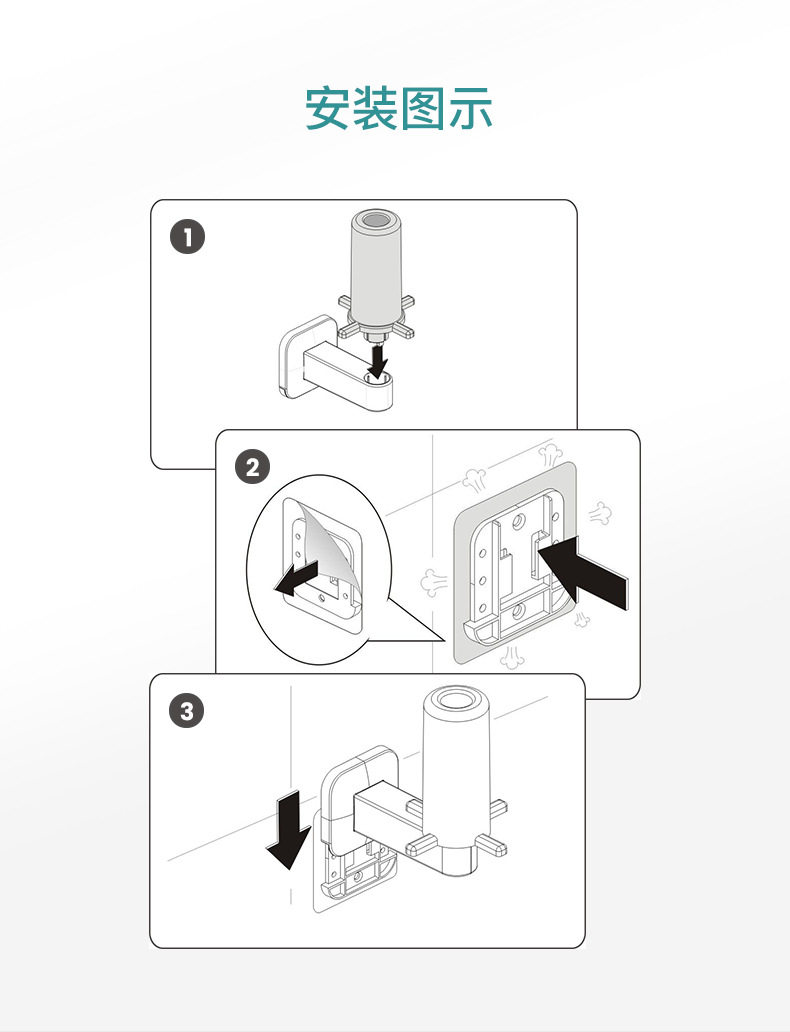 安装图示

1

2

3