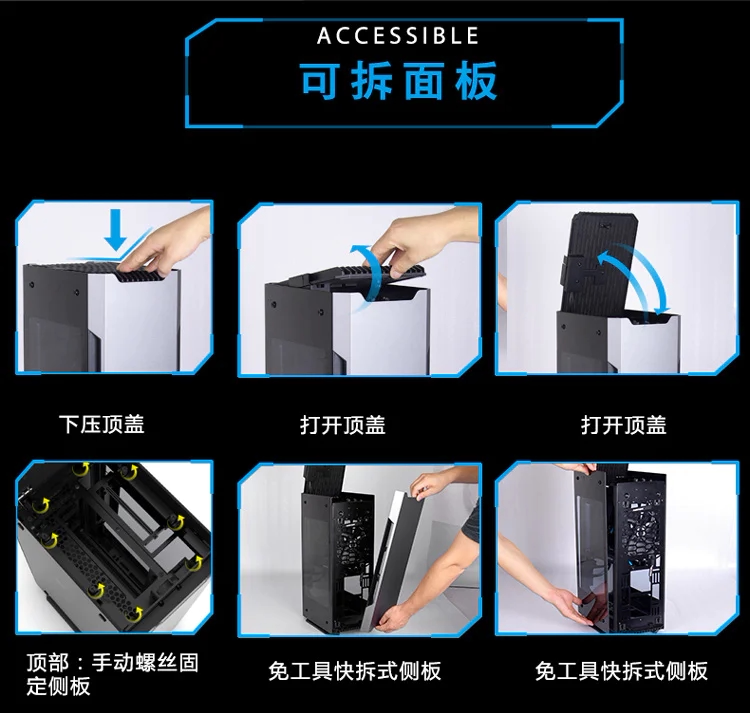 ACCESSIBLE
可拆面板

下压顶盖

打开顶盖

打开顶盖

顶部：手动螺丝固定侧板

免工具快拆式侧板

免工具快拆式侧板