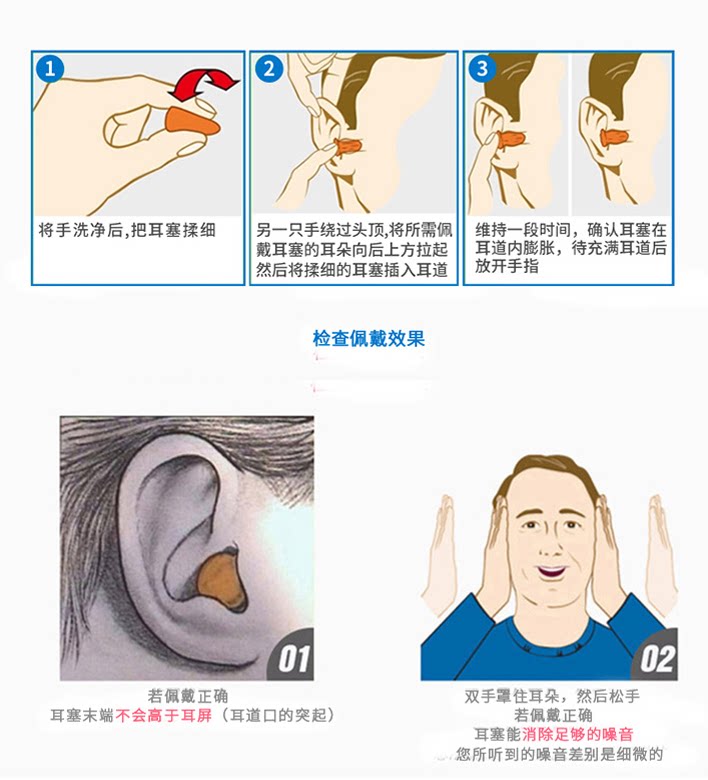 1

将手洗净后,把耳塞揉细

2

另一只手绕过头顶,将所需佩戴耳塞的耳朵向后上方拉起然后将揉细的耳塞插入耳道

3

维持一段时间，确认耳塞在耳道内膨胀，待充满耳道后放开手指

检查佩戴效果

01

若佩戴正确
耳塞末端不会高于耳屏（耳道口的突起）

02

双手罩住耳朵，然后松手
若佩戴正确
耳塞能消除足够的噪音
您所听到的噪音差别是细微的