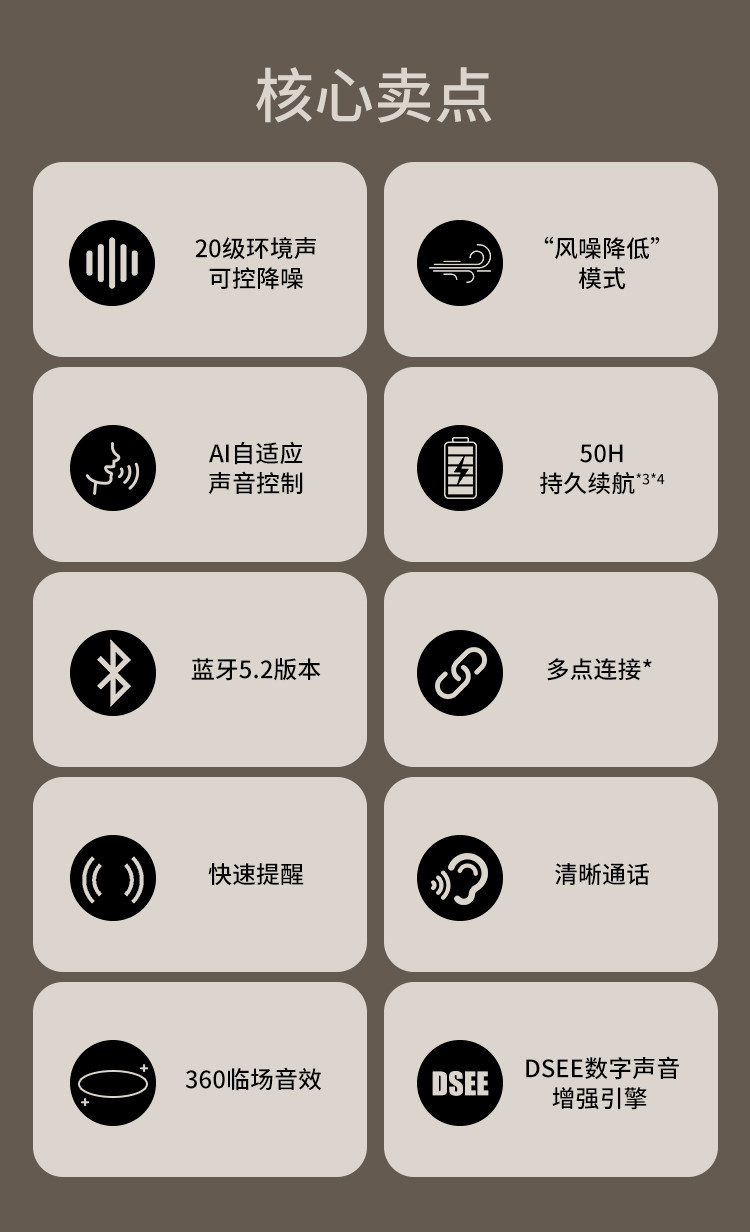 核心卖点

20级环境声
可控降噪

“风噪降低”
模式

AI自适应
声音控制

50H
持久续航$^{*3*4}$

蓝牙5.2版本

多点连接*

快速提醒

清晰通话

360临场音效

DSEE

DSEE数字声音
增强引擎