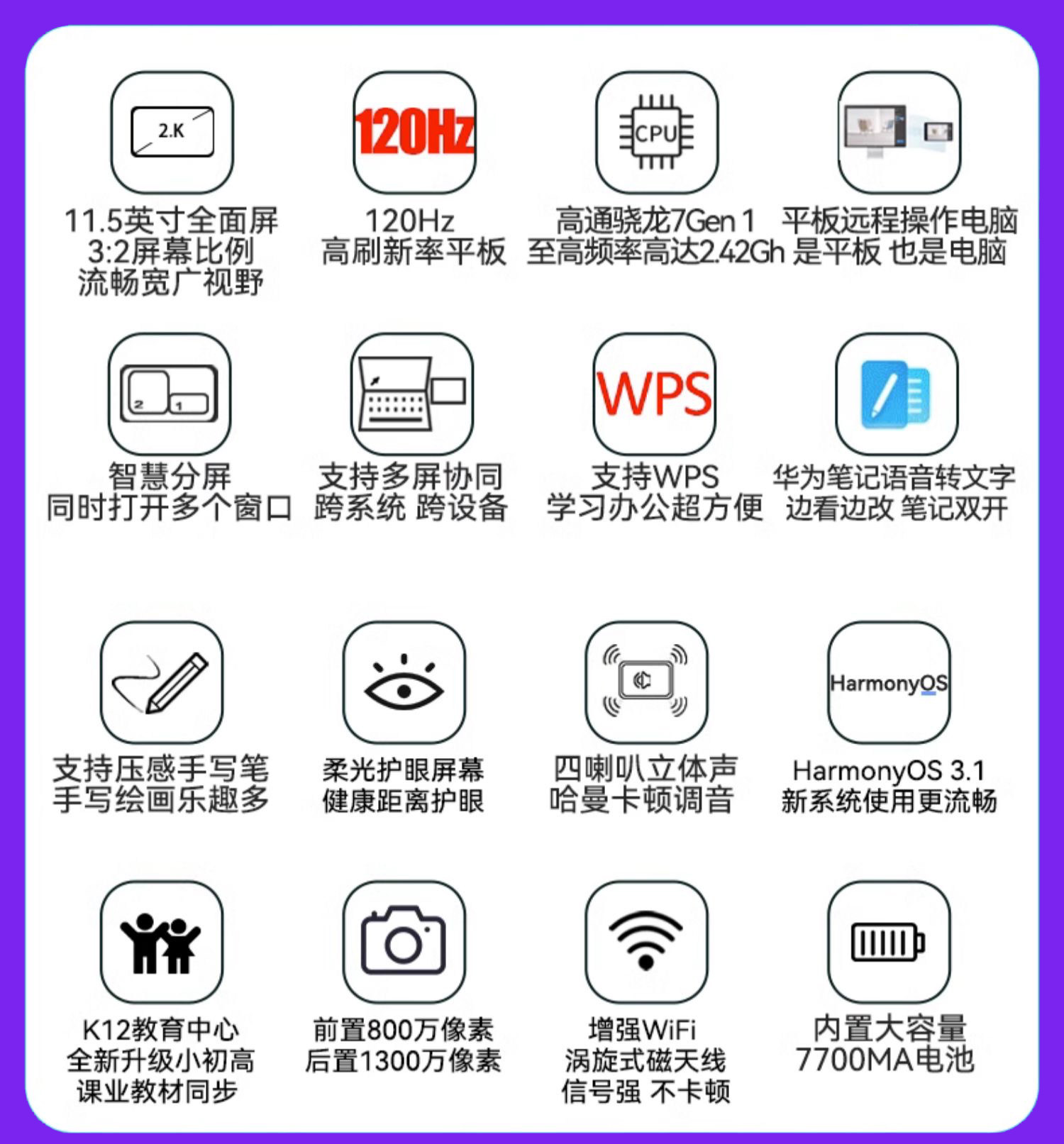 2.K

11.5英寸全面屏
3:2屏幕比例
流畅宽广视野

120Hz

120Hz
高刷新率平板

CPU

高通骁龙7Gen 1
至高频率高达2.42Gh

平板远程操作电脑
是平板 也是电脑

2 1

智慧分屏
同时打开多个窗口

支持多屏协同
跨系统 跨设备

WPS

支持WPS
学习办公超方便

华为笔记语音转文字
边看边改 笔记双开

支持压感手写笔
手写绘画乐趣多

柔光护眼屏幕
健康距离护眼

四喇叭立体声
哈曼卡顿调音

HarmonyOS

HarmonyOS 3.1
新系统使用更流畅

K12教育中心
全新升级小初高
课业教材同步

前置800万像素
后置1300万像素

增强WiFi
涡旋式磁天线
信号强 不卡顿

内置大容量
7700MA电池