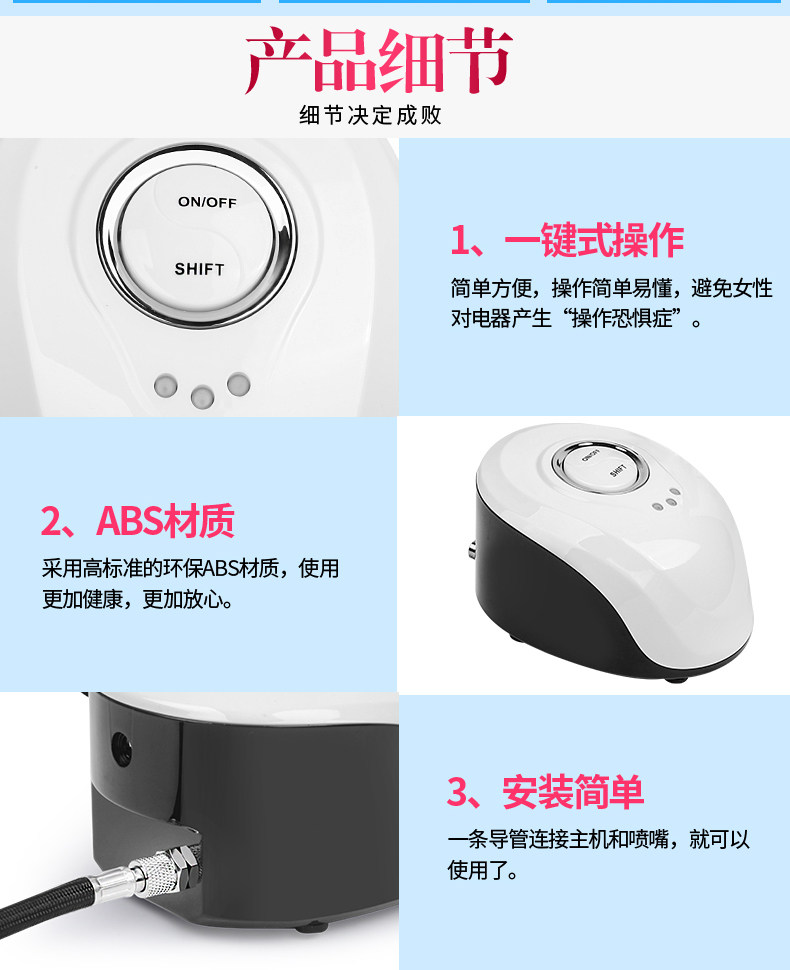 产品细节

细节决定成败

ON/OFF
SHIFT

1、一键式操作

简单方便，操作简单易懂，避免女性对电器产生“操作恐惧症”。

2、ABS材质

采用高标准的环保ABS材质，使用更加健康，更加放心。

ON/OFF
SHIFT

3、安装简单

一条导管连接主机和喷嘴，就可以使用了。