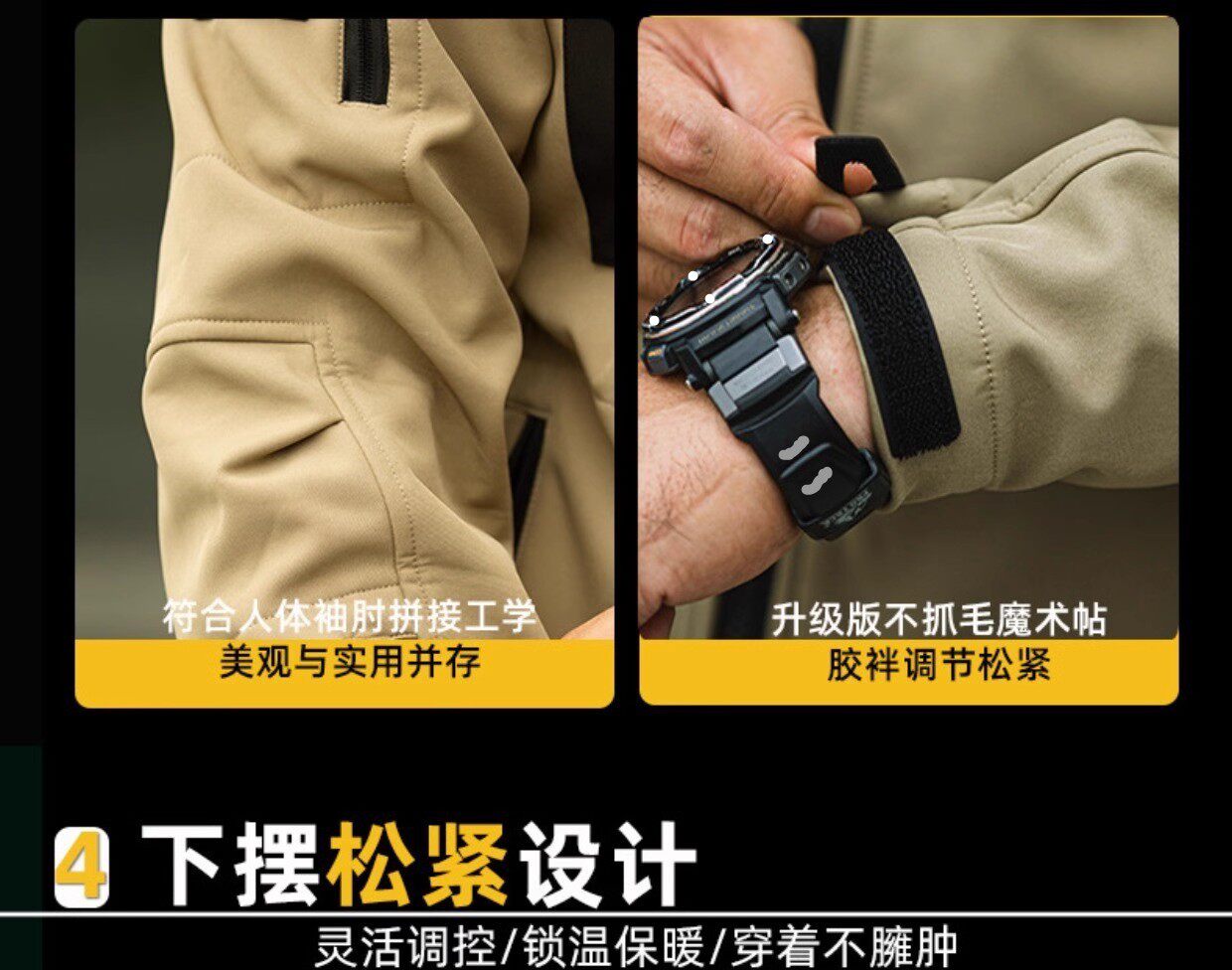 符合人体袖肘拼接工学
美观与实用并存

升级版不抓毛魔术帖
胶袢调节松紧

4 下摆松紧设计
灵活调控/锁温保暖/穿着不臃肿