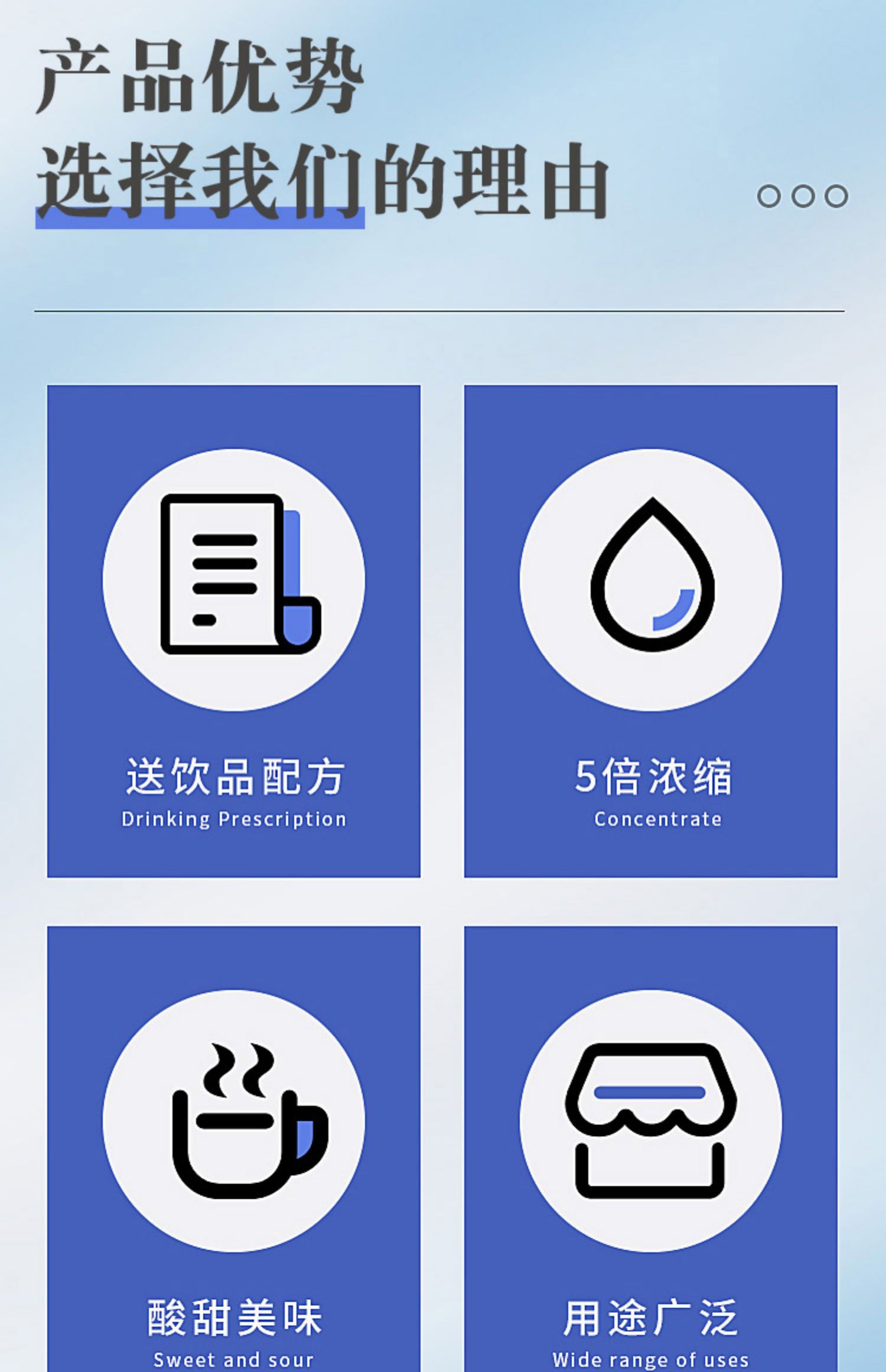 产品优势
选择我们的理由

送饮品配方
Drinking Prescription

5倍浓缩
Concentrate

酸甜美味
Sweet and sour

用途广泛
Wide range of uses