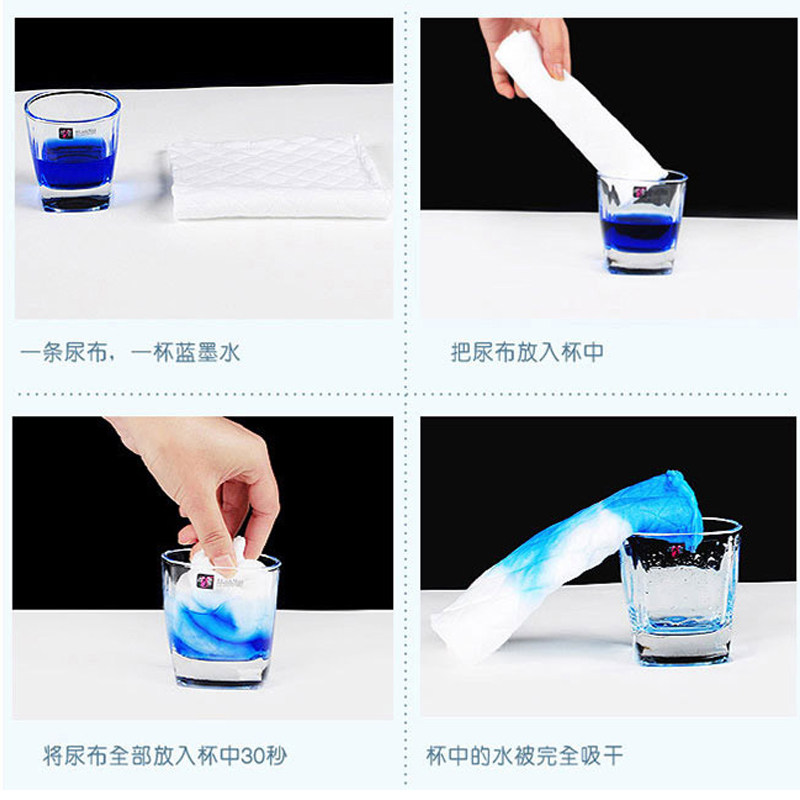 一条尿布，一杯蓝墨水

把尿布放入杯中

将尿布全部放入杯中30秒

杯中的水被完全吸干