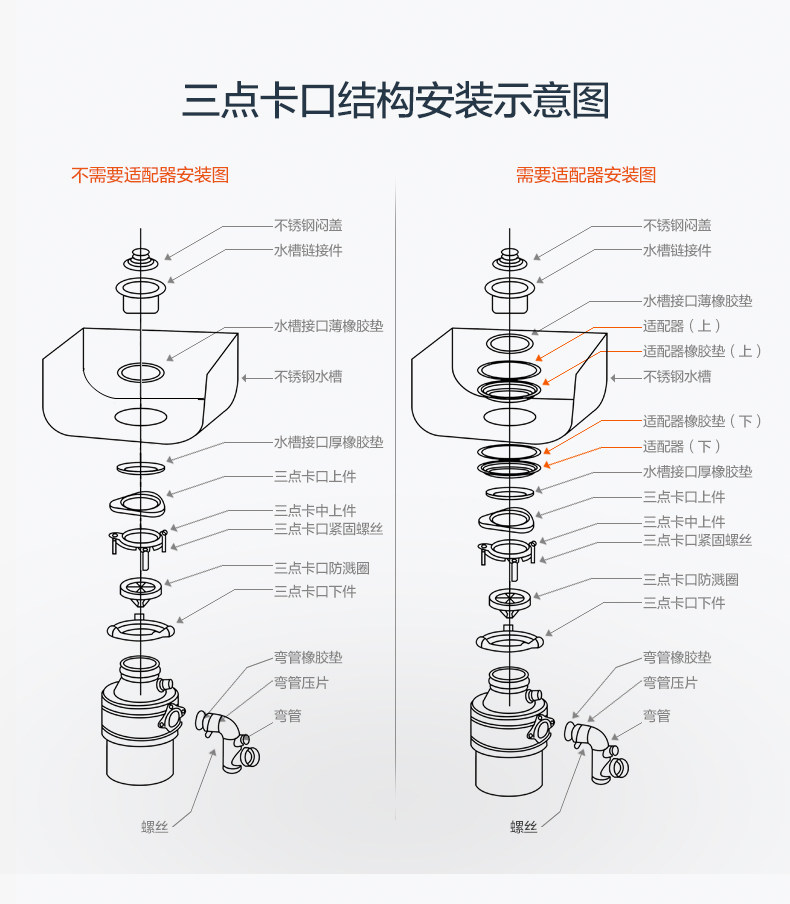 三点卡口结构安装示意图

不需要适配器安装图

不锈钢闷盖
水槽链接件
水槽接口薄橡胶垫
不锈钢水槽
水槽接口厚橡胶垫
三点卡口上件
三点卡中上件
三点卡口紧固螺丝
三点卡口防溅圈
三点卡口下件
弯管橡胶垫
弯管压片
弯管
螺丝

需要适配器安装图

不锈钢闷盖
水槽链接件
水槽接口薄橡胶垫
适配器（上）
适配器橡胶垫（上）
不锈钢水槽
适配器橡胶垫（下）
适配器（下）
水槽接口厚橡胶垫
三点卡口上件
三点卡中上件
三点卡口紧固螺丝
三点卡口防溅圈
三点卡口下件
弯管橡胶垫
弯管压片
弯管
螺丝