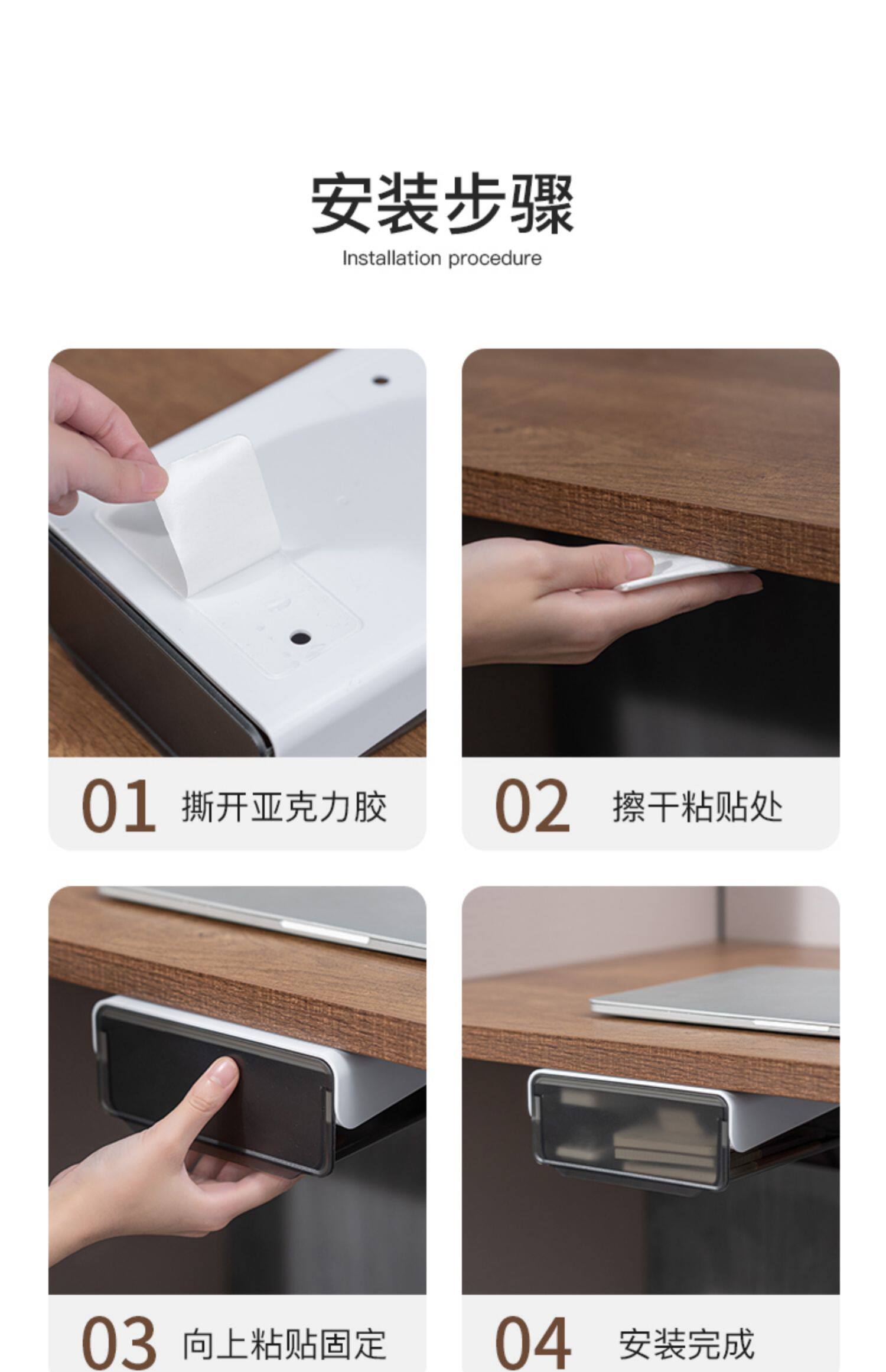 安装步骤
Installation procedure

01 撕开亚克力胶

02 擦干粘贴处

03 向上粘贴固定

04 安装完成