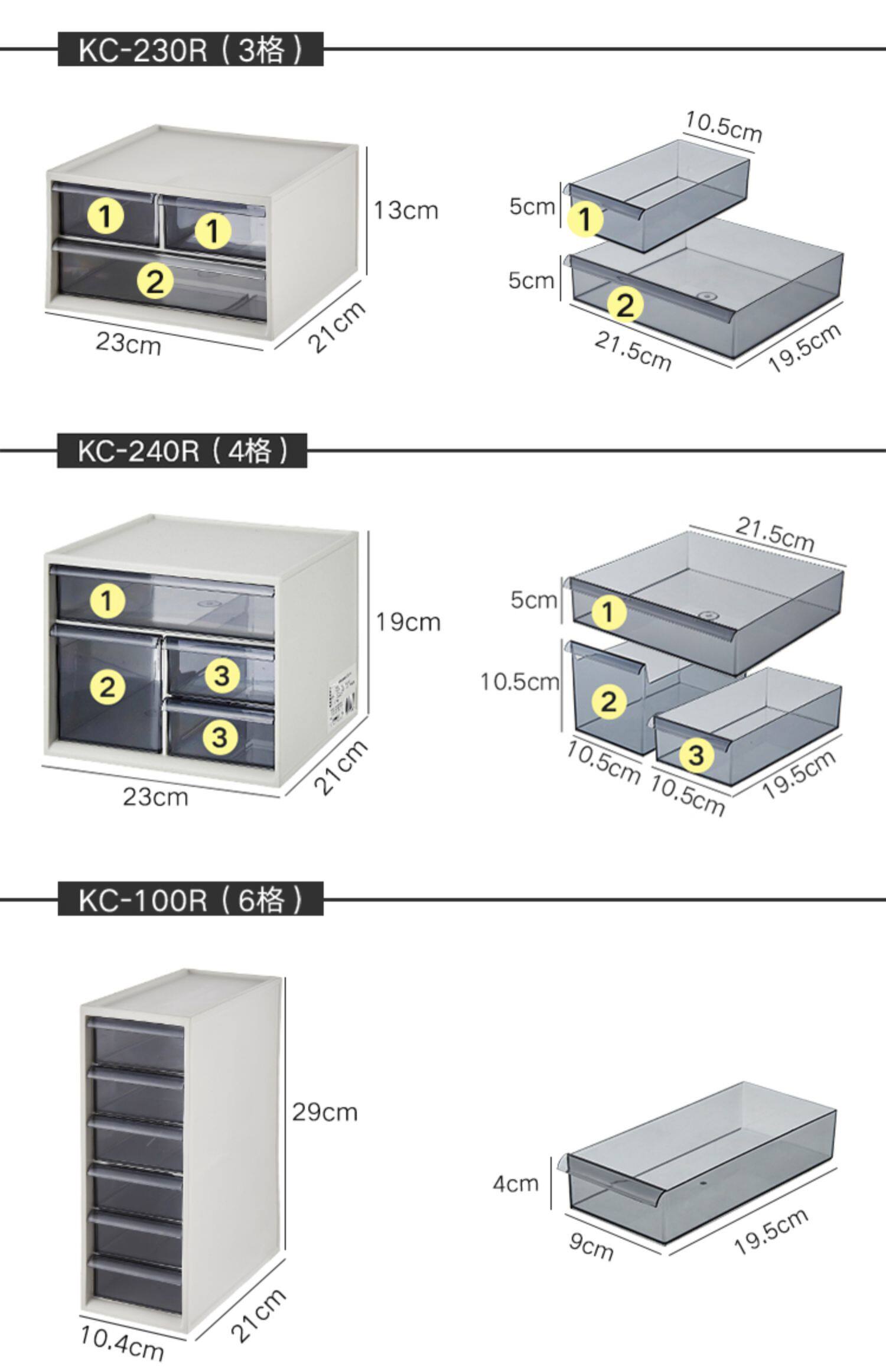 KC-230R（3格）

1
1
2
13cm
23cm
21cm

10.5cm
5cm
1
5cm
2
21.5cm
19.5cm

KC-240R（4格）

1
2
3
3
19cm
23cm
21cm

21.5cm
5cm
1
10.5cm
2
3
10.5cm
10.5cm
19.5cm

KC-100R（6格）

29cm
10.4cm
21cm

4cm
9cm
19.5cm