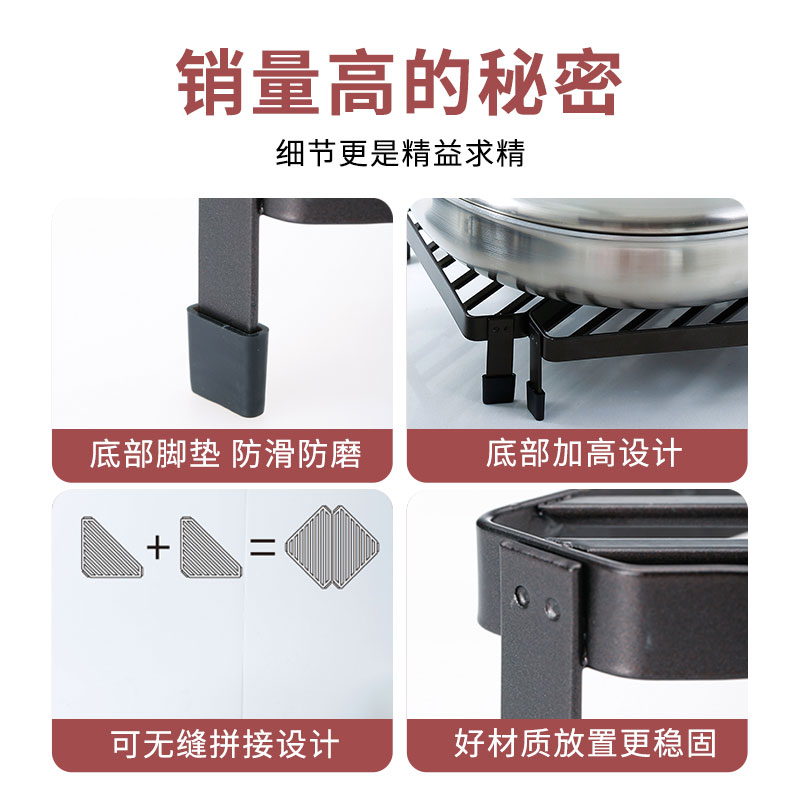 销量高的秘密

细节更是精益求精

底部脚垫 防滑防磨

底部加高设计

+ =

可无缝拼接设计

好材质放置更稳固