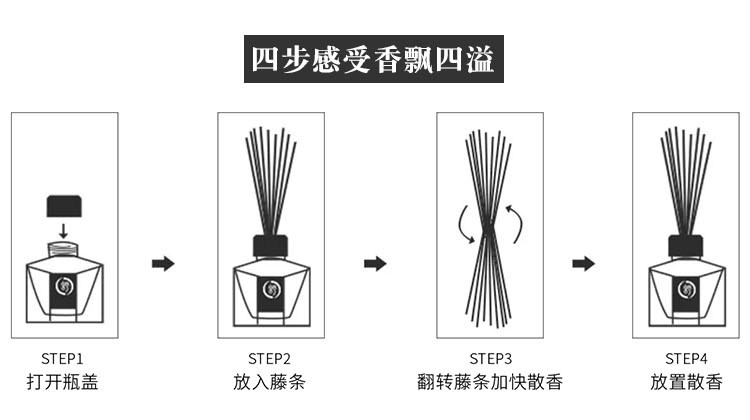 四步感受香飘四溢

STEP1
打开瓶盖

STEP2
放入藤条

STEP3
翻转藤条加快散香

STEP4
放置散香