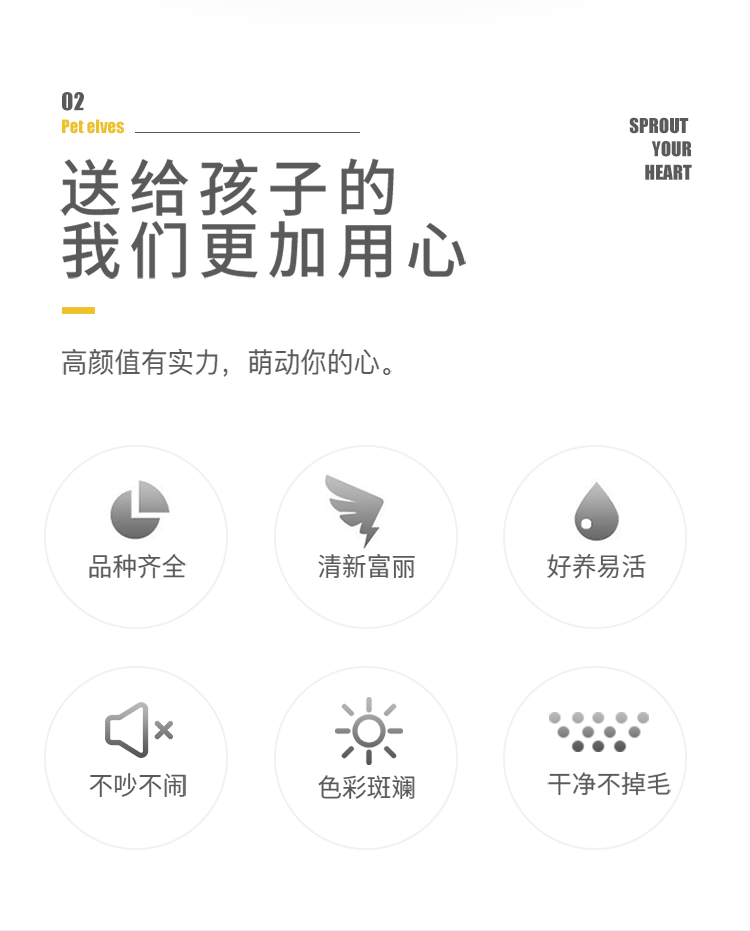 02
Pet elves

SPROUT
YOUR
HEART

送给孩子的
我们更加用心

高颜值有实力，萌动你的心。

品种齐全

清新富丽

好养易活

不吵不闹

色彩斑斓

干净不掉毛