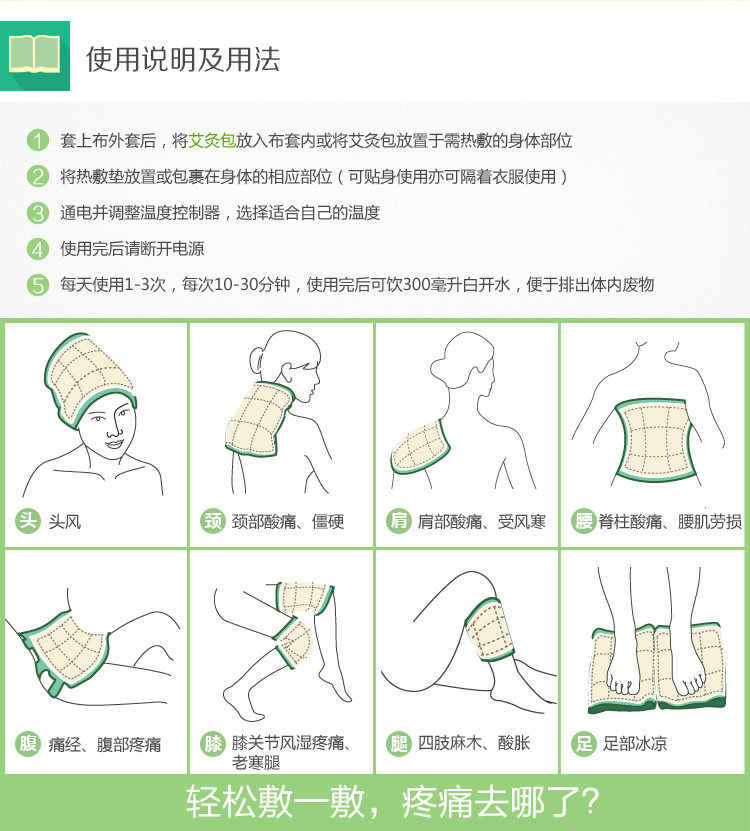 使用说明及用法

1 套上布外套后，将艾灸包放入布套内或将艾灸包放置于需热敷的身体部位

2 将热敷垫放置或包裹在身体的相应部位（可贴身使用亦可隔着衣服使用）

3 通电并调整温度控制器，选择适合自己的温度

4 使用完后请断开电源

5 每天使用1-3次，每次10-30分钟，使用完后可饮300毫升白开水，便于排出体内废物

头 头风

颈 颈部酸痛、僵硬

肩 肩部酸痛、受风寒

腰 脊柱酸痛、腰肌劳损

腹 痛经、腹部疼痛

膝 膝关节风湿疼痛、老寒腿

腿 四肢麻木、酸胀

足 足部冰凉

轻松敷一敷，疼痛去哪了?