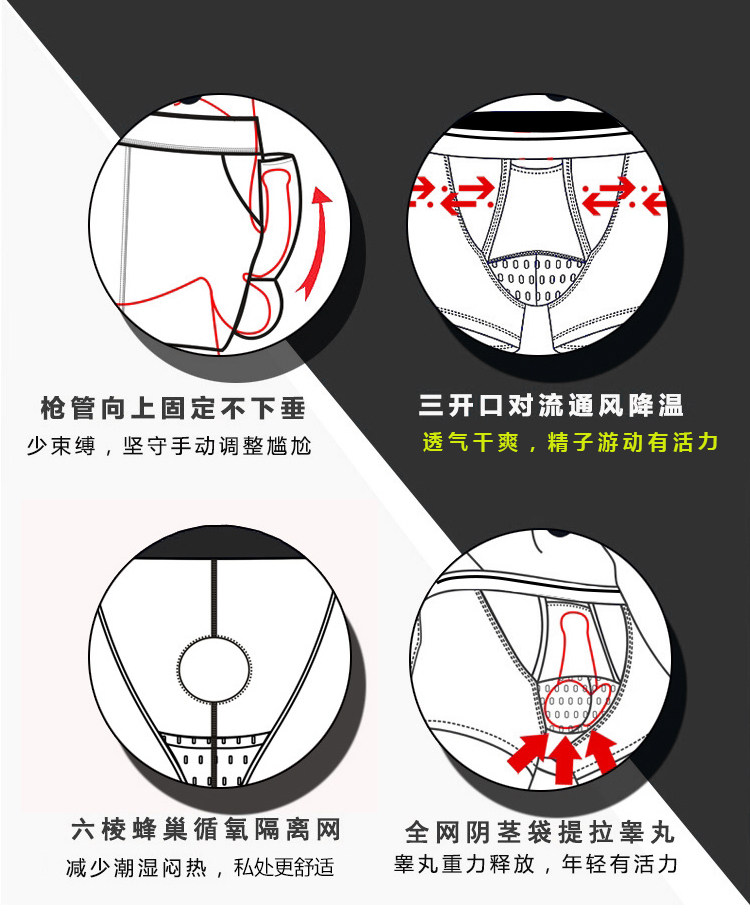 枪管向上固定不下垂
少束缚，坚守手动调整尴尬

三开口对流通风降温
透气干爽，精子游动有活力

六棱蜂巢循氧隔离网
减少潮湿闷热，私处更舒适

全网阴茎袋提拉睾丸
睾丸重力释放，年轻有活力