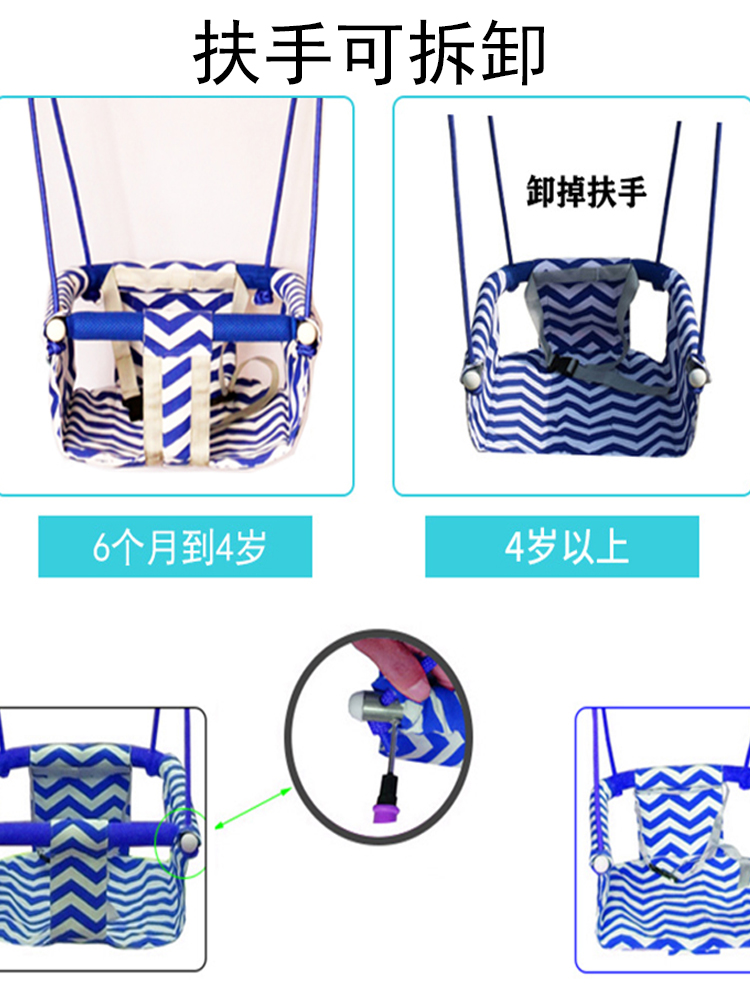 扶手可拆卸

卸掉扶手

6个月到4岁

4岁以上