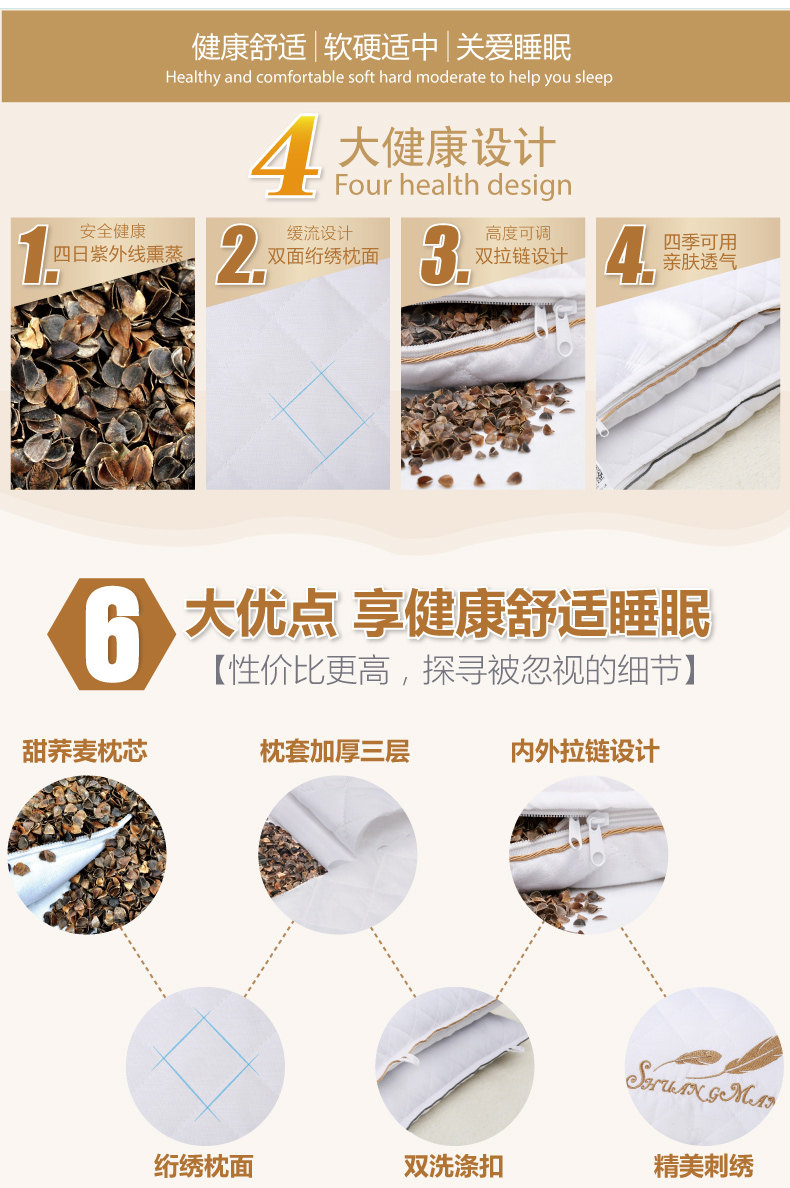 健康舒适 | 软硬适中 | 关爱睡眠
Healthy and comfortable soft hard moderate to help you sleep

4 大健康设计
Four health design

1. 安全健康
四日紫外线熏蒸

2. 缓流设计
双面绗绣枕面

3. 高度可调
双拉链设计

4. 四季可用
亲肤透气

6 大优点 享健康舒适睡眠
【性价比更高，探寻被忽视的细节】

甜荞麦枕芯

枕套加厚三层

内外拉链设计

SHUANGMAI

绗绣枕面

双洗涤扣

精美刺绣