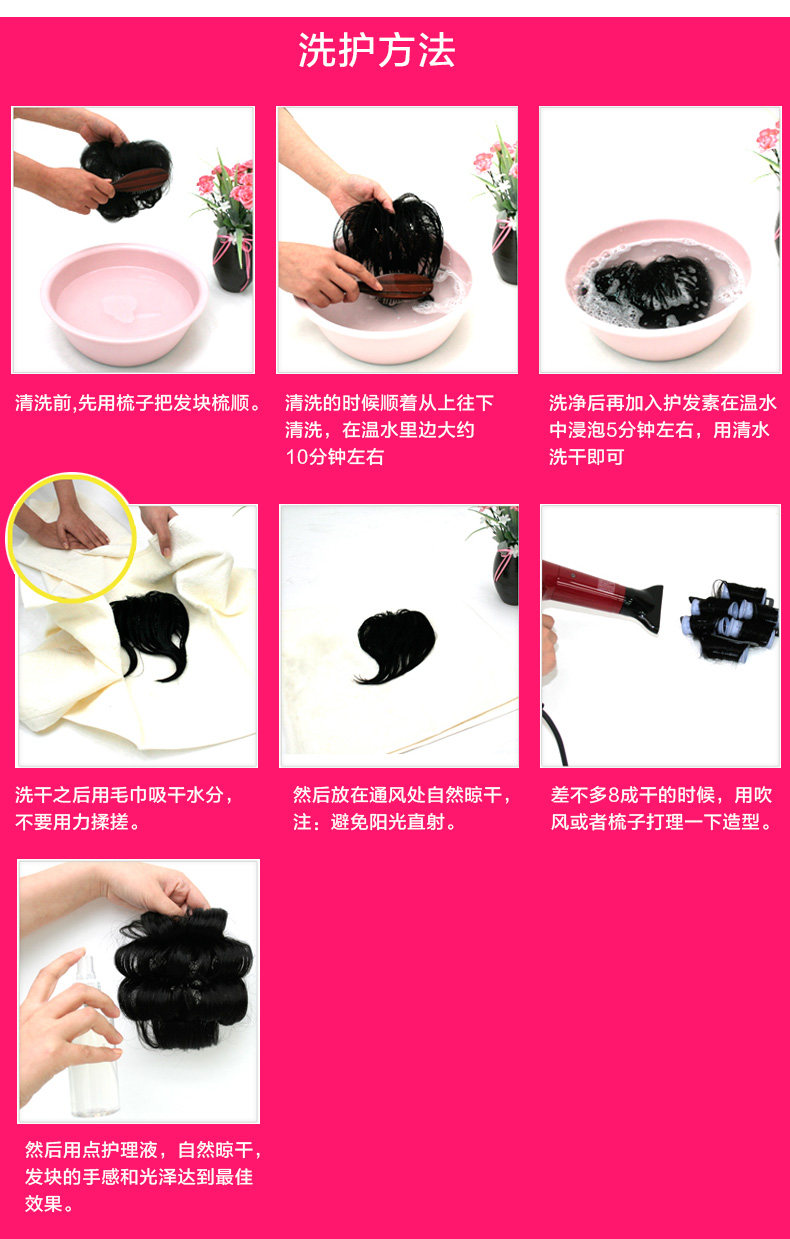 洗护方法

清洗前,先用梳子把发块梳顺。

清洗的时候顺着从上往下清洗，在温水里边大约10分钟左右

洗净后再加入护发素在温水中浸泡5分钟左右，用清水洗干即可

洗干之后用毛巾吸干水分，不要用力揉搓。

然后放在通风处自然晾干，注：避免阳光直射。

差不多8成干的时候，用吹风或者梳子打理一下造型。

然后用点护理液，自然晾干，发块的手感和光泽达到最佳效果。