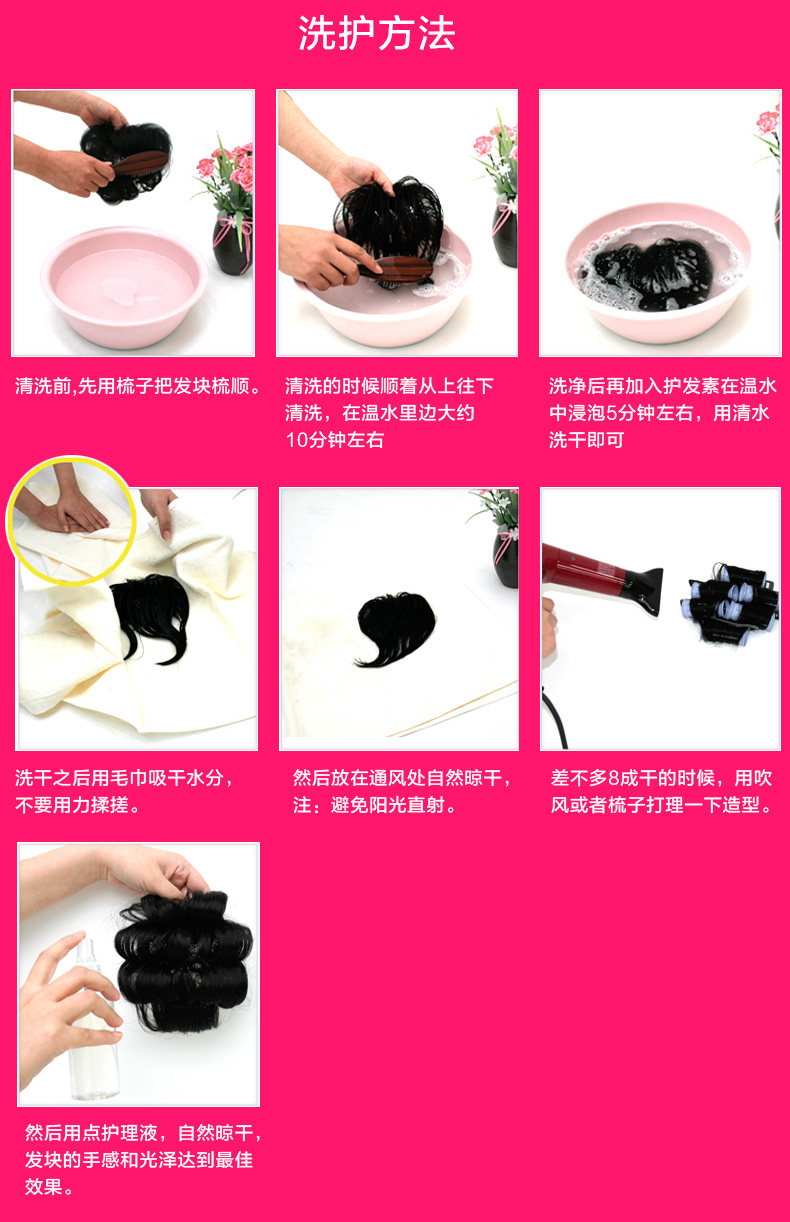 洗护方法

清洗前,先用梳子把发块梳顺。

清洗的时候顺着从上往下清洗，在温水里边大约10分钟左右

洗净后再加入护发素在温水中浸泡5分钟左右，用清水洗干即可

洗干之后用毛巾吸干水分，不要用力揉搓。

然后放在通风处自然晾干，注：避免阳光直射。

差不多8成干的时候，用吹风或者梳子打理一下造型。

然后用点护理液，自然晾干，发块的手感和光泽达到最佳效果。