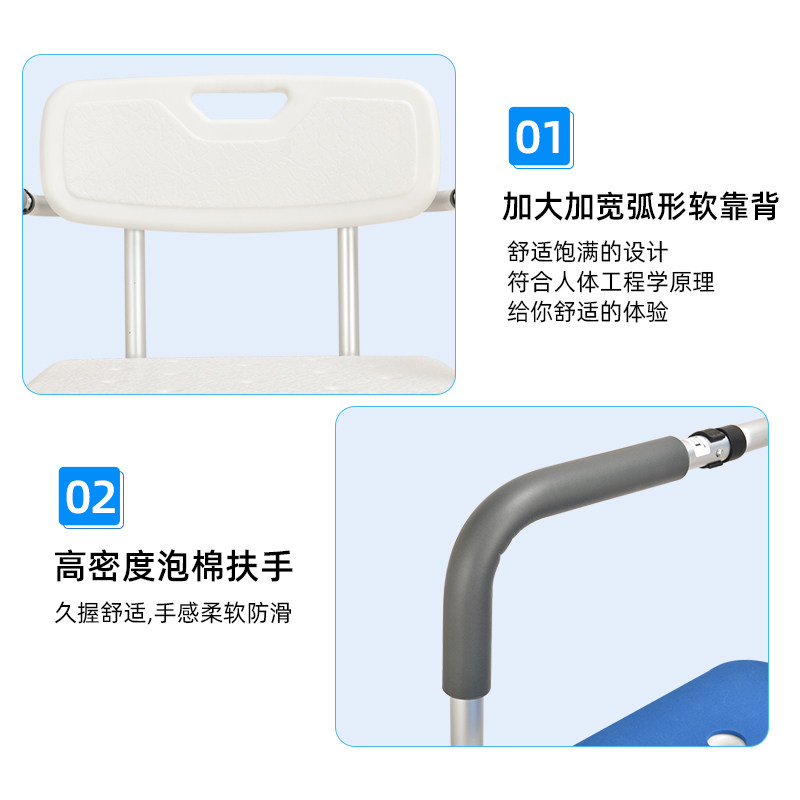 01

加大加宽弧形软靠背

舒适饱满的设计
符合人体工程学原理
给你舒适的体验

02

高密度泡棉扶手

久握舒适,手感柔软防滑