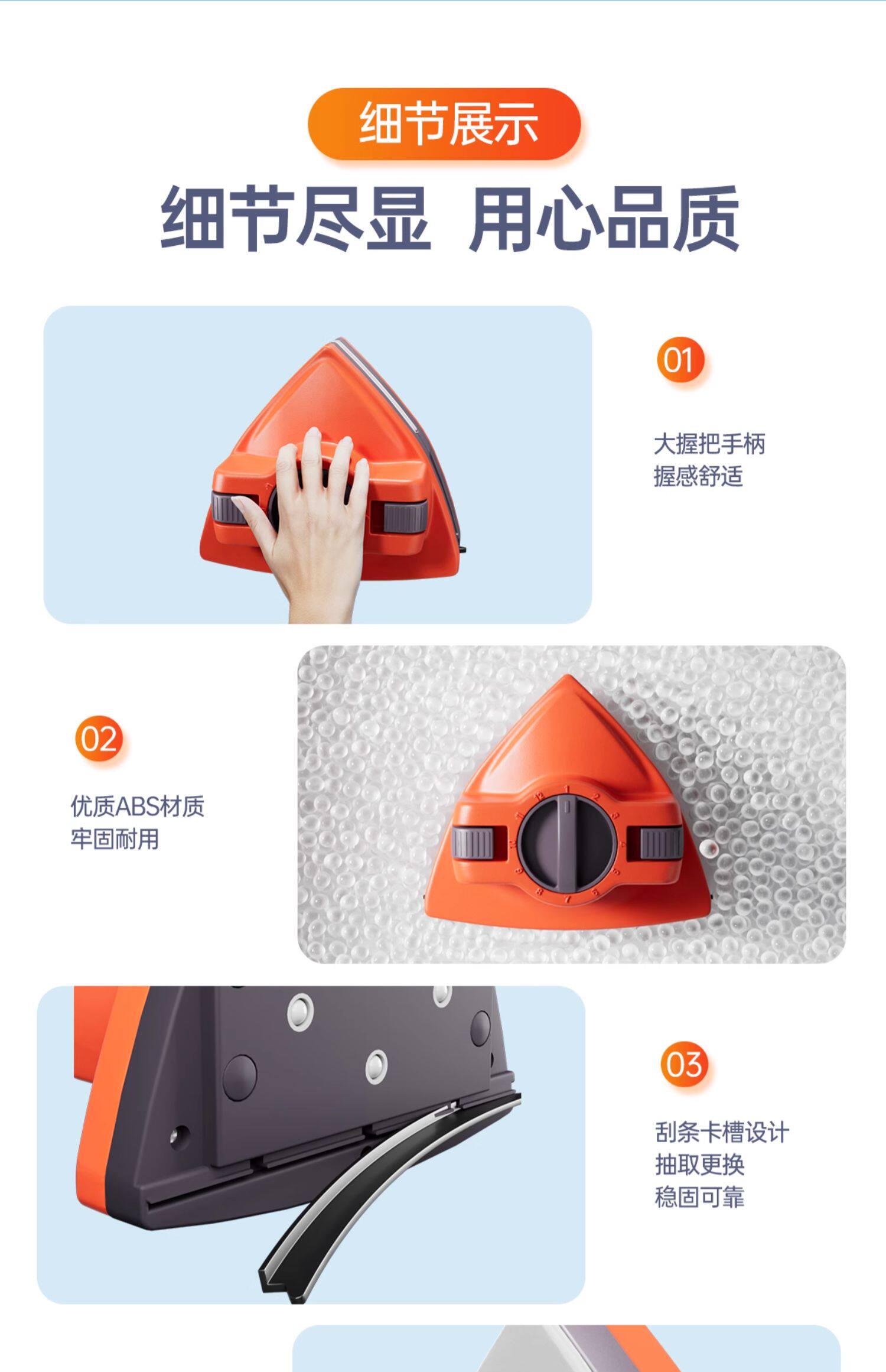 细节展示

细节尽显 用心品质

01

大握把手柄
握感舒适

02

优质ABS材质
牢固耐用

03

刮条卡槽设计
抽取更换
稳固可靠