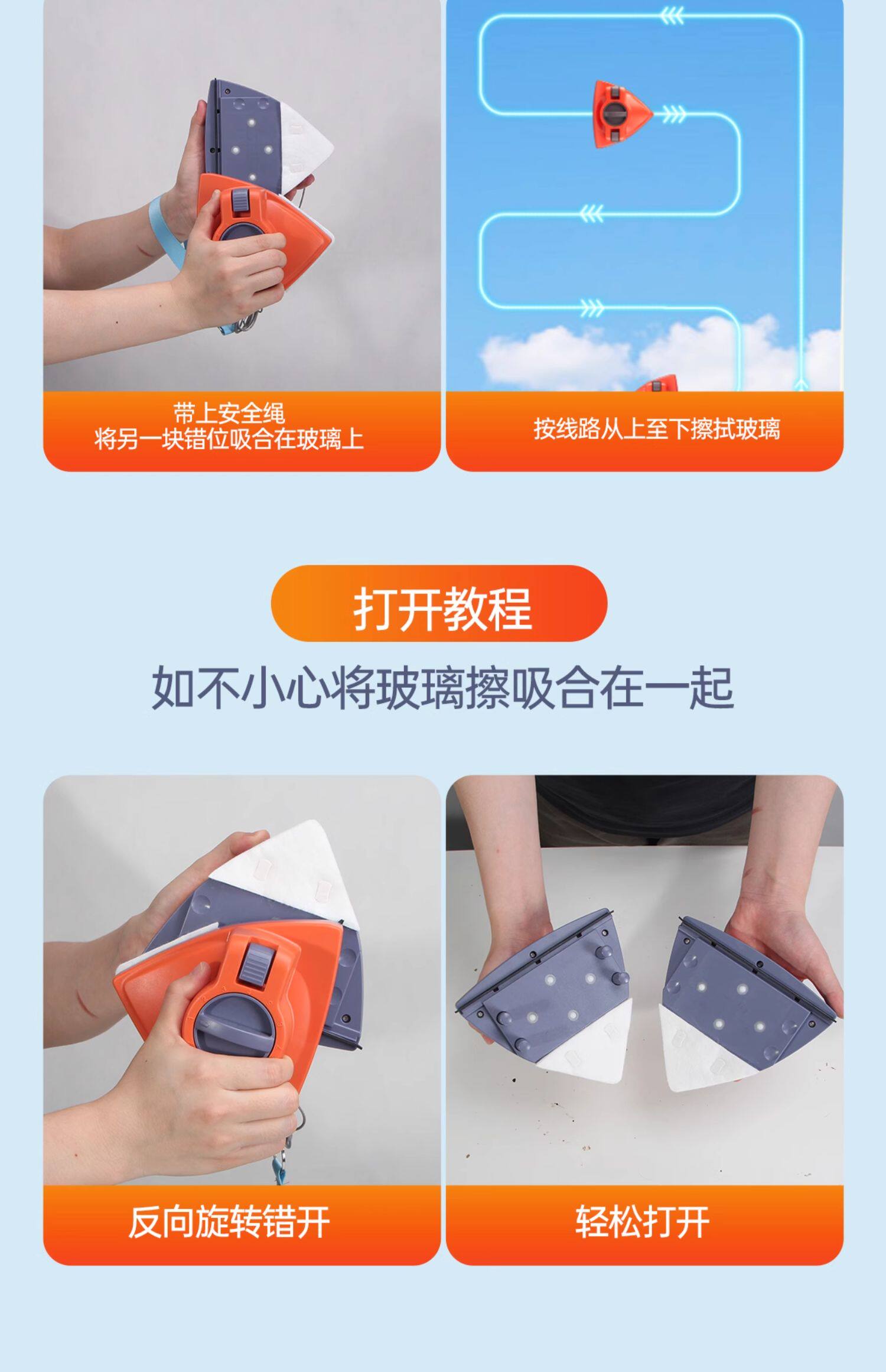 带上安全绳
将另一块错位吸合在玻璃上

按线路从上至下擦拭玻璃

打开教程

如不小心将玻璃擦吸合在一起

反向旋转错开

轻松打开