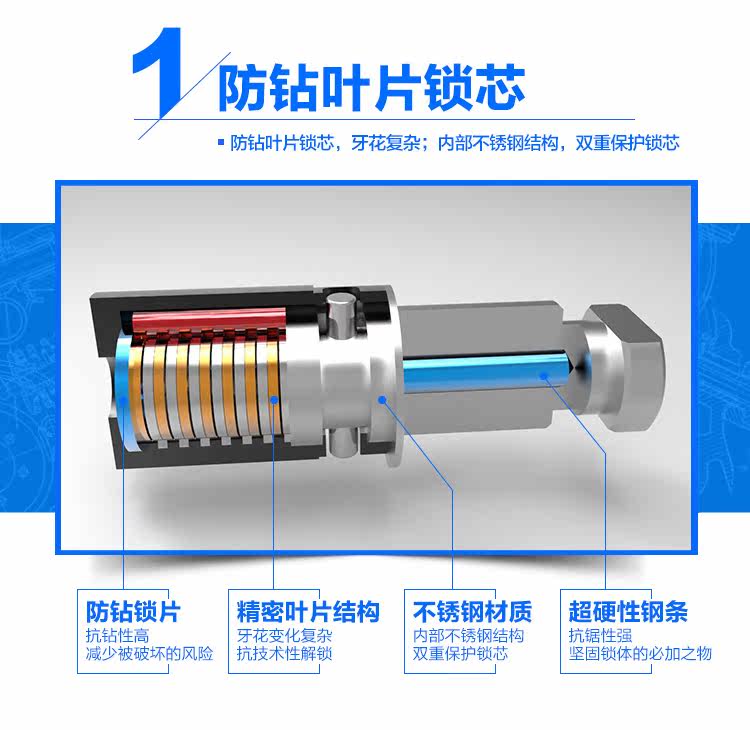 1 防钻叶片锁芯

防钻叶片锁芯，牙花复杂；内部不锈钢结构，双重保护锁芯

防钻锁片
抗钻性高
减少被破坏的风险

精密叶片结构
牙花变化复杂
抗技术性解锁

不锈钢材质
内部不锈钢结构
双重保护锁芯

超硬性钢条
抗锯性强
坚固锁体的必加之物