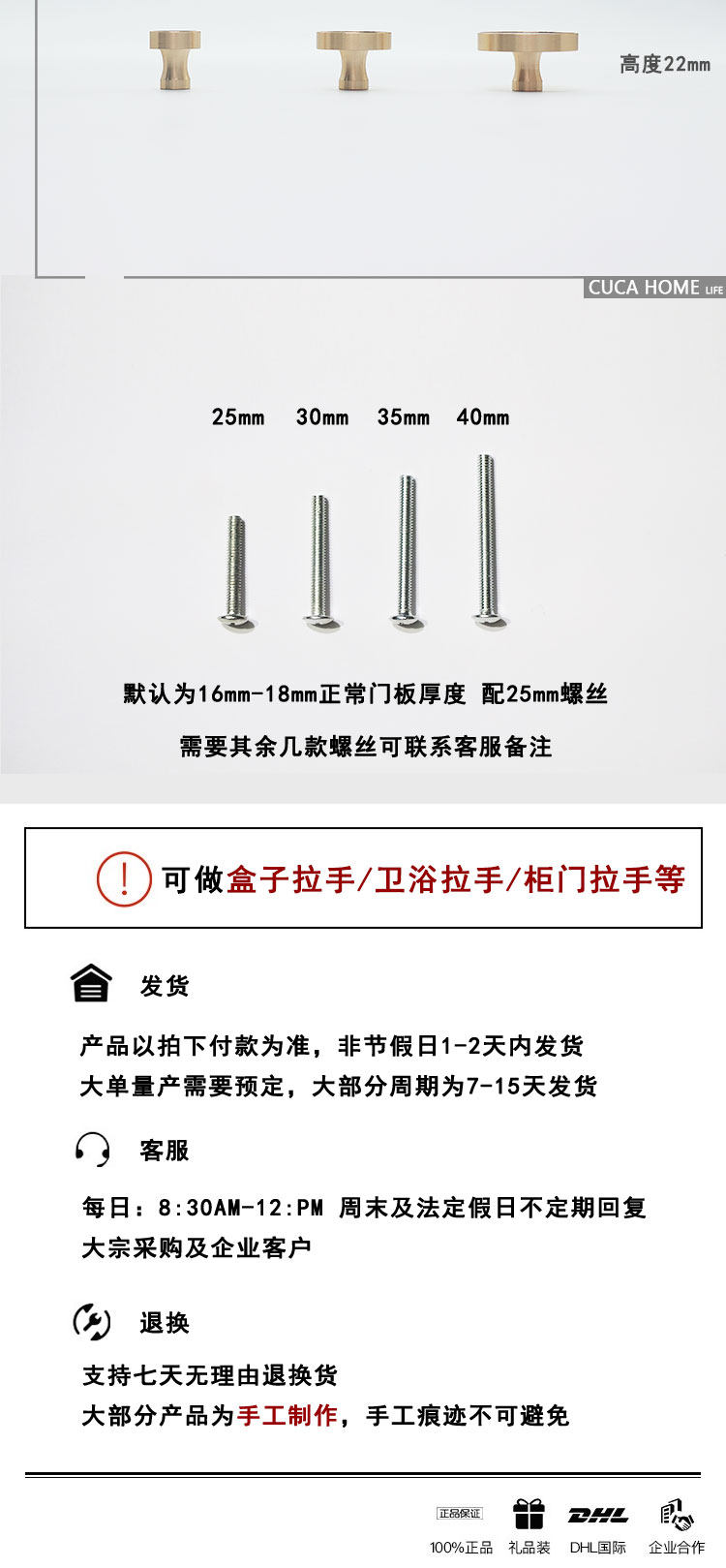 高度22mm

CUCA HOME LIFE

25mm 30mm 35mm 40mm

默认为16mm-18mm正常门板厚度 配25mm螺丝

需要其余几款螺丝可联系客服备注

可做盒子拉手/卫浴拉手/柜门拉手等

发货

产品以拍下付款为准，非节假日1-2天内发货
大单量产需要预定，大部分周期为7-15天发货

客服

每日：8:30AM-12:PM 周末及法定假日不定期回复
大宗采购及企业客户

退换

支持七天无理由退换货
大部分产品为手工制作，手工痕迹不可避免

正品保证 DHL

100%正品 礼品装 DHL国际 企业合作