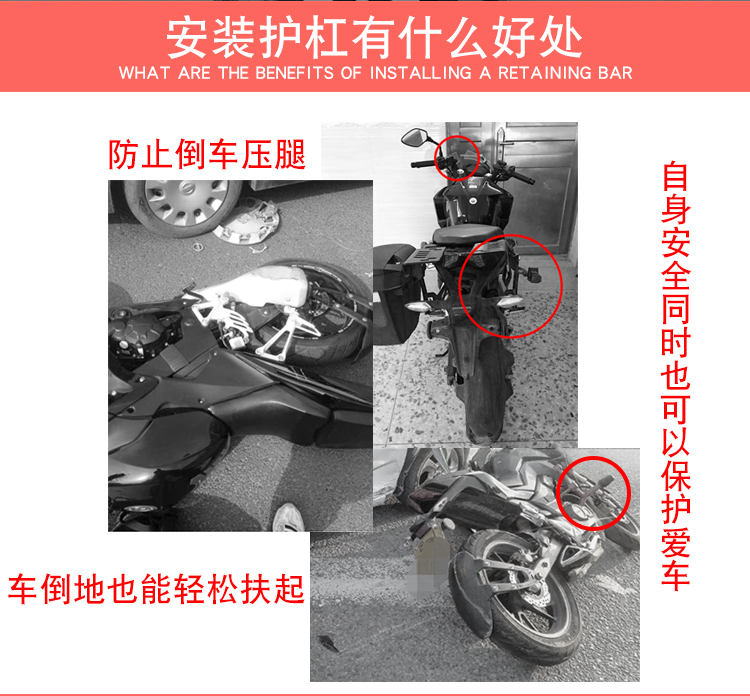 安装护杠有什么好处
WHAT ARE THE BENEFITS OF INSTALLING A RETAINING BAR

防止倒车压腿

自身安全同时也可以保护爱车

车倒地也能轻松扶起