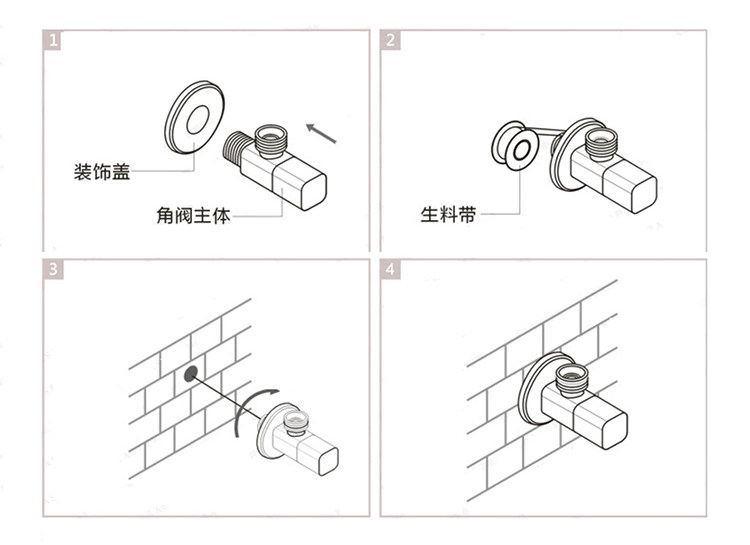 1

装饰盖

角阀主体

2

生料带

3

4