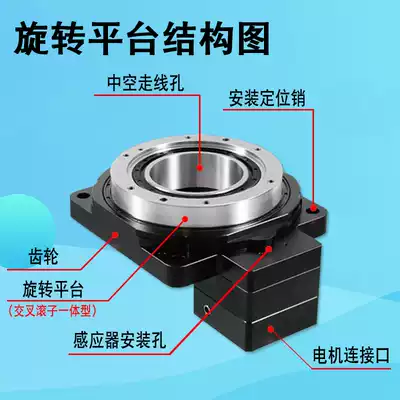 旋转平台结构图

中空走线孔

安装定位销

齿轮

旋转平台

（交叉滚子一体型）

感应器安装孔

电机连接口