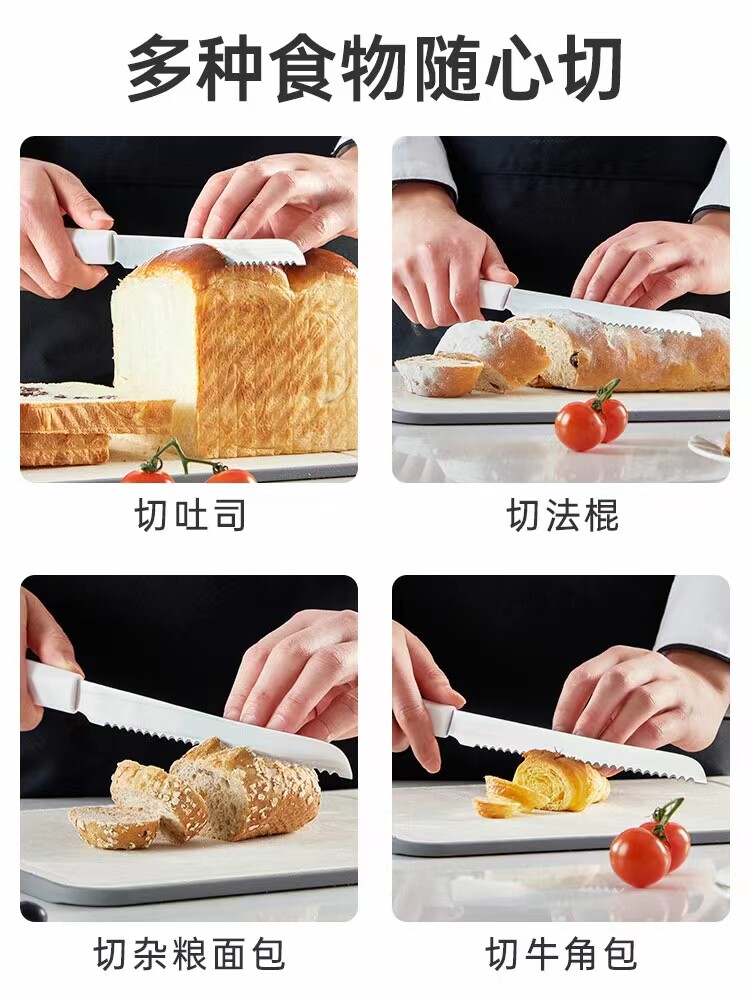 多种食物随心切

切吐司

切法棍

切杂粮面包

切牛角包