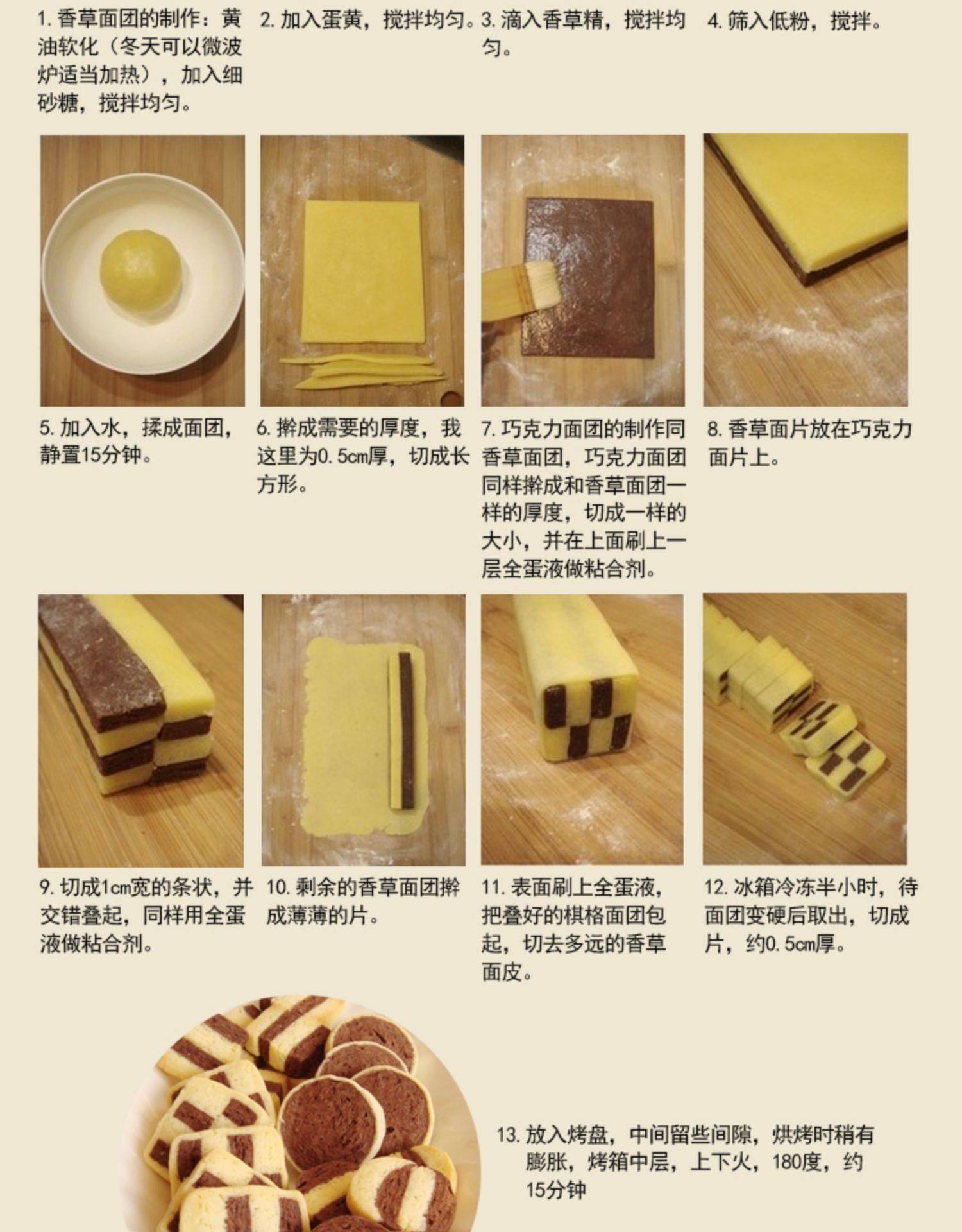 1. 香草面团的制作：黄油软化（冬天可以微波炉适当加热），加入细砂糖，搅拌均匀。

2. 加入蛋黄，搅拌均匀。

3. 滴入香草精，搅拌均匀。

4. 筛入低粉，搅拌。

5. 加入水，揉成面团，静置15分钟。

6. 擀成需要的厚度，我这里为0.5cm厚，切成长方形。

7. 巧克力面团的制作同香草面团，巧克力面团同样擀成和香草面团一样的厚度，切成一样的大小，并在上面刷上一层全蛋液做粘合剂。

8. 香草面片放在巧克力面片上。

9. 切成1cm宽的条状，并交错叠起，同样用全蛋液做粘合剂。

10. 剩余的香草面团擀成薄薄的片。

11. 表面刷上全蛋液，把叠好的棋格面团包起，切去多远的香草面皮。

12. 冰箱冷冻半小时，待面团变硬后取出，切成片，约0.5cm厚。

13. 放入烤盘，中间留些间隙，烘烤时稍有膨胀，烤箱中层，上下火，180度，约15分钟