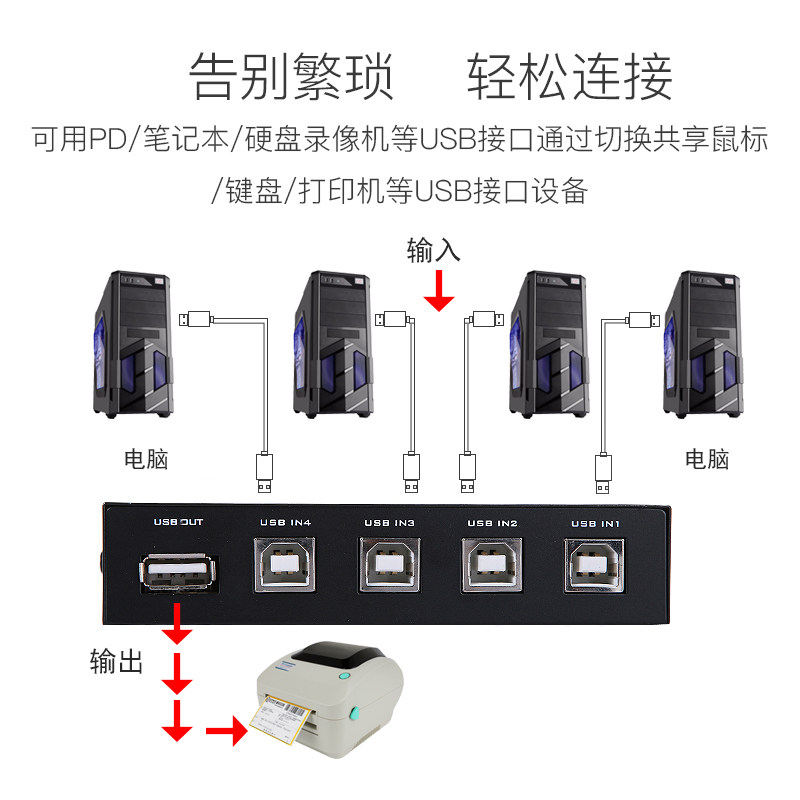 告别繁琐　轻松连接

可用PD/笔记本/硬盘录像机等USB接口通过切换共享鼠标/键盘/打印机等USB接口设备

输入

电脑

电脑

USB OUT

USB IN4

USB IN3

USB IN2

USB IN1

输出