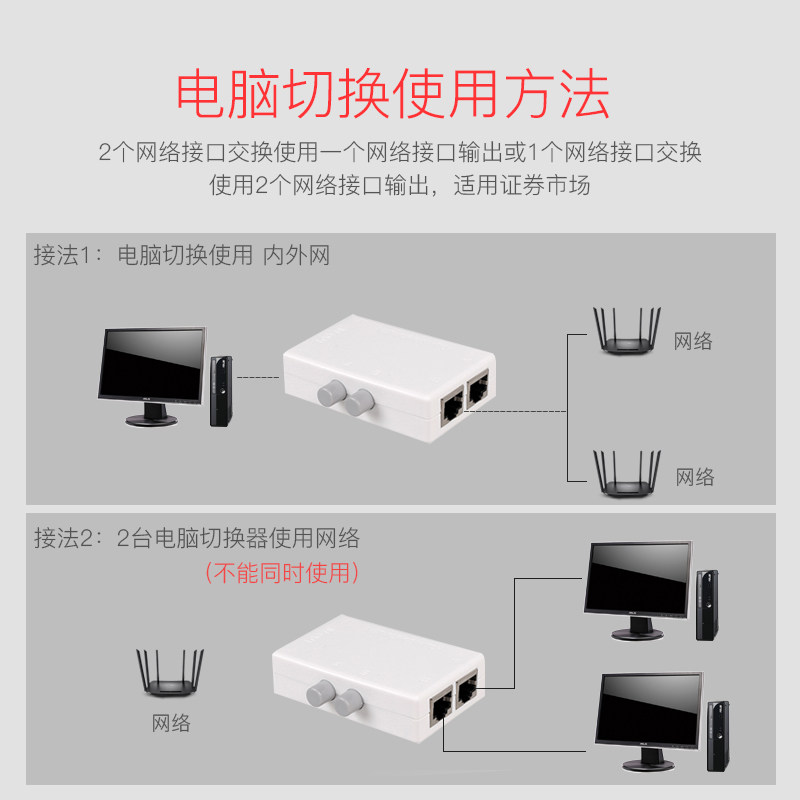 电脑切换使用方法

2个网络接口交换使用一个网络接口输出或1个网络接口交换使用2个网络接口输出，适用证券市场

接法1：电脑切换使用 内外网

网络

网络

接法2：2台电脑切换器使用网络

（不能同时使用）

网络