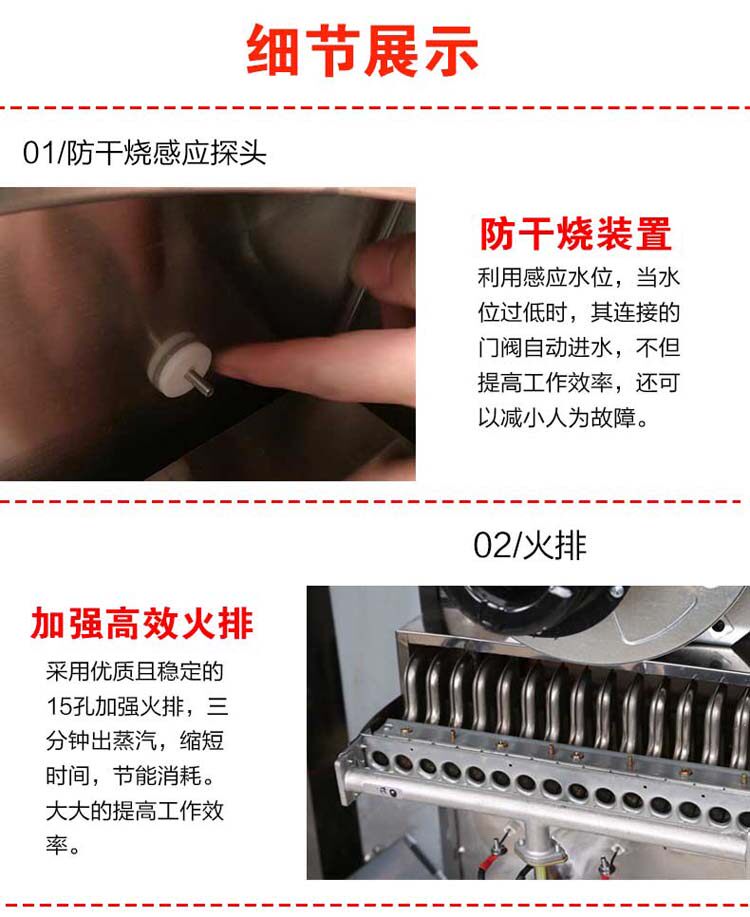 细节展示

01/防干烧感应探头

防干烧装置

利用感应水位，当水位过低时，其连接的门阀自动进水，不但提高工作效率，还可以减小人为故障。

02/火排

加强高效火排

采用优质且稳定的15孔加强火排，三分钟出蒸汽，缩短时间，节能消耗。大大的提高工作效率。