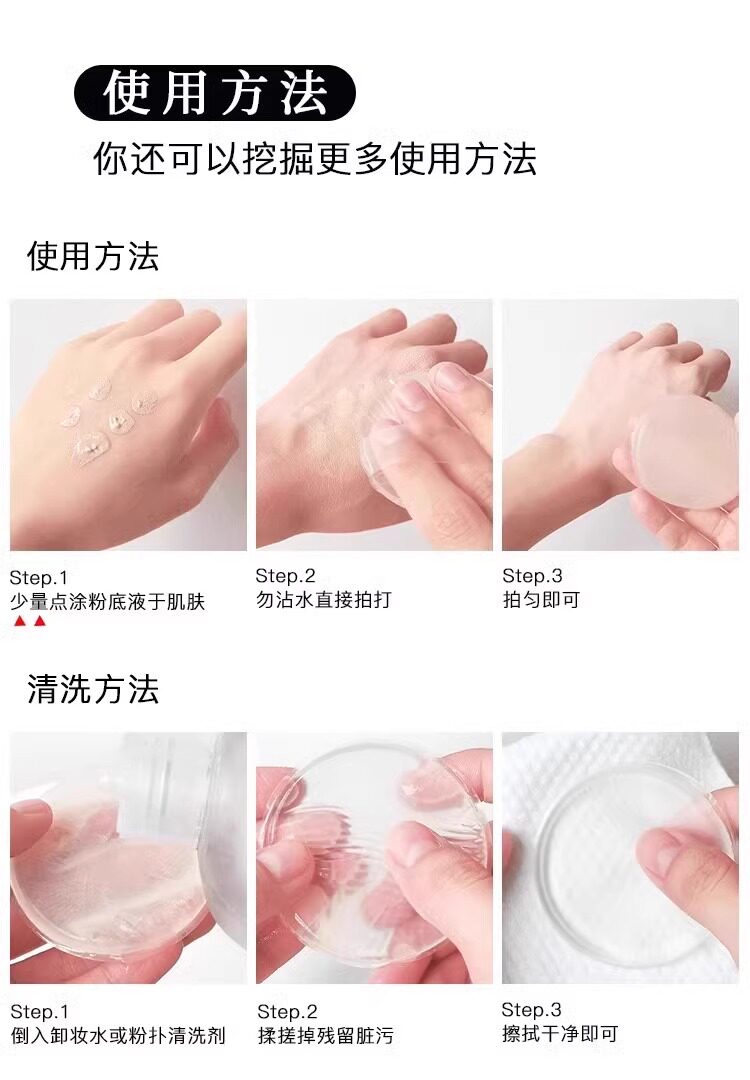 使用方法

你还可以挖掘更多使用方法

使用方法

Step.1
少量点涂粉底液于肌肤

Step.2
勿沾水直接拍打

Step.3
拍匀即可

清洗方法

Step.1
倒入卸妆水或粉扑清洗剂

Step.2
揉搓掉残留脏污

Step.3
擦拭干净即可