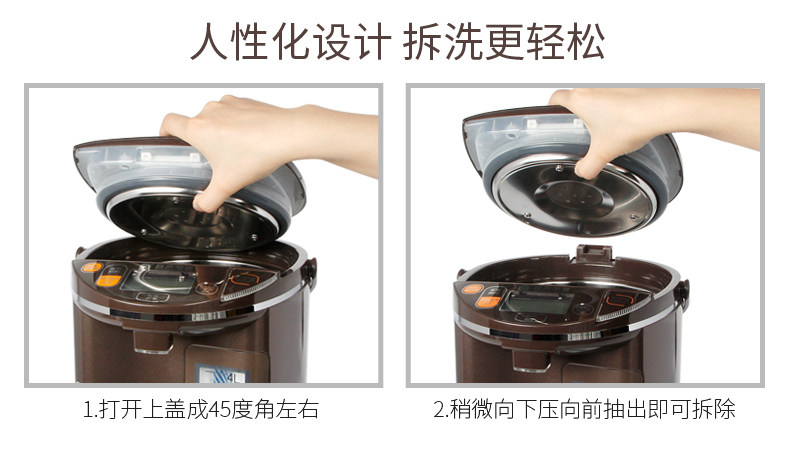 人性化设计 拆洗更轻松

4L

1.打开上盖成45度角左右

2.稍微向下压向前抽出即可拆除