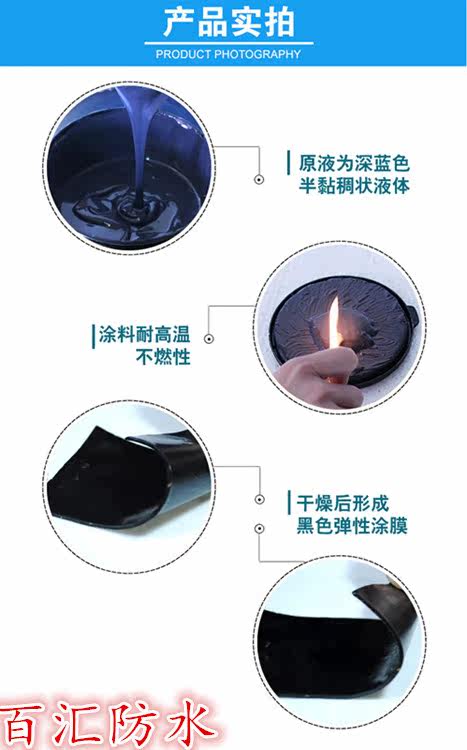 产品实拍
PRODUCT PHOTOGRAPHY

原液为深蓝色
半黏稠状液体

涂料耐高温
不燃性

干燥后形成
黑色弹性涂膜

百汇防水