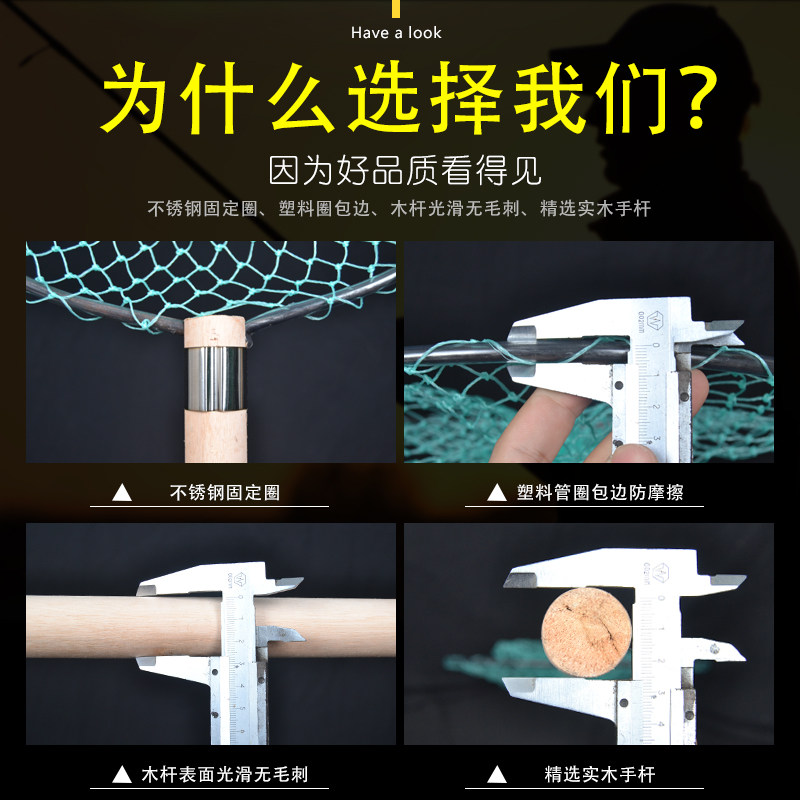 Have a look

为什么选择我们？

因为好品质看得见

不锈钢固定圈、塑料圈包边、木杆光滑无毛刺、精选实木手杆

▲ 不锈钢固定圈

▲ 塑料管圈包边防摩擦

▲ 木杆表面光滑无毛刺

▲ 精选实木手杆