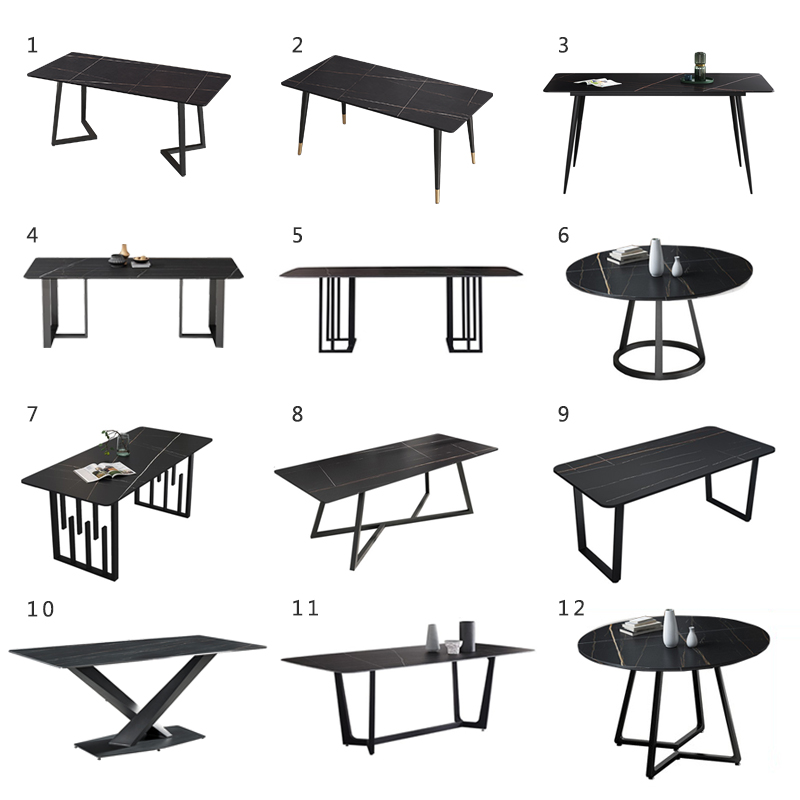 1

2

3

4

5

6

7

8

9

10

11

12