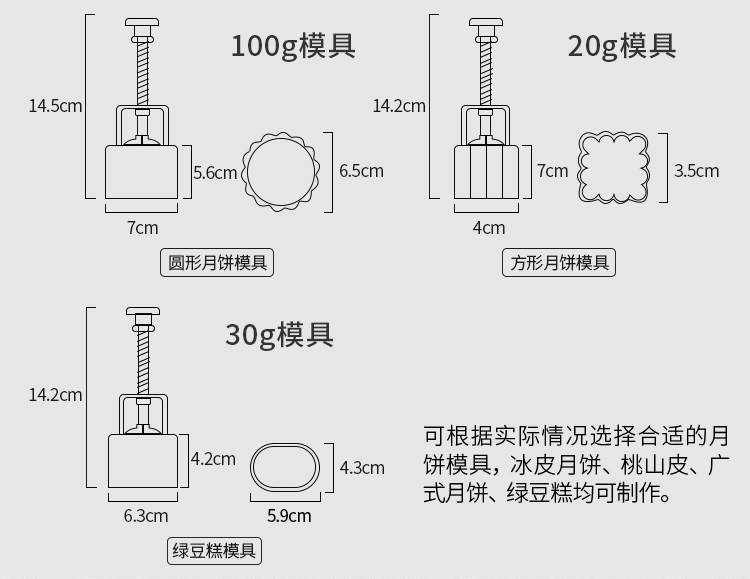 100g模具

14.5cm

5.6cm

6.5cm

7cm

圆形月饼模具

20g模具

14.2cm

7cm

3.5cm

4cm

方形月饼模具

30g模具

14.2cm

4.2cm

4.3cm

6.3cm

5.9cm

绿豆糕模具

可根据实际情况选择合适的月饼模具，冰皮月饼、桃山皮、广式月饼、绿豆糕均可制作。