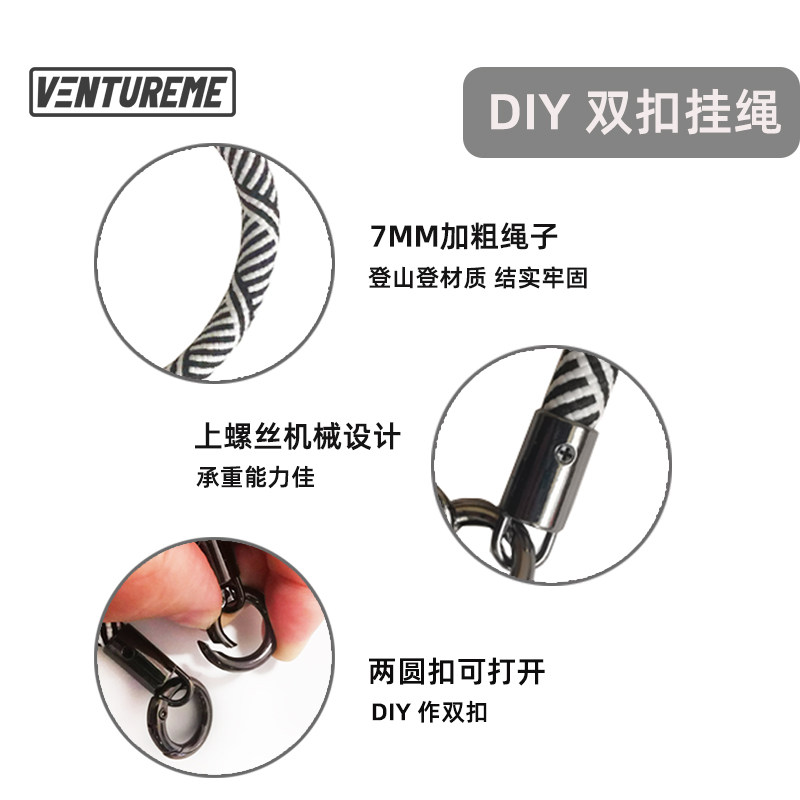 VENTUREME

DIY 双扣挂绳

7MM加粗绳子
登山登材质 结实牢固

上螺丝机械设计
承重能力佳

两圆扣可打开
DIY 作双扣