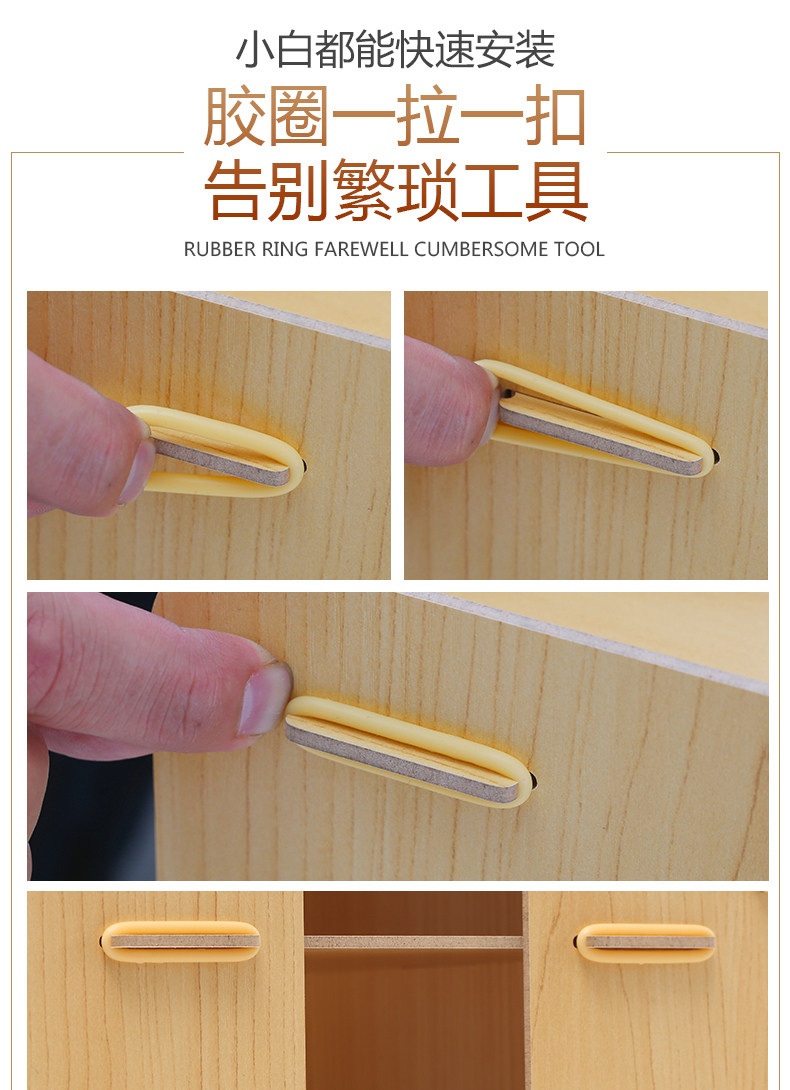 小白都能快速安装

胶圈一拉一扣
告别繁琐工具

RUBBER RING FAREWELL CUMBERSOME TOOL