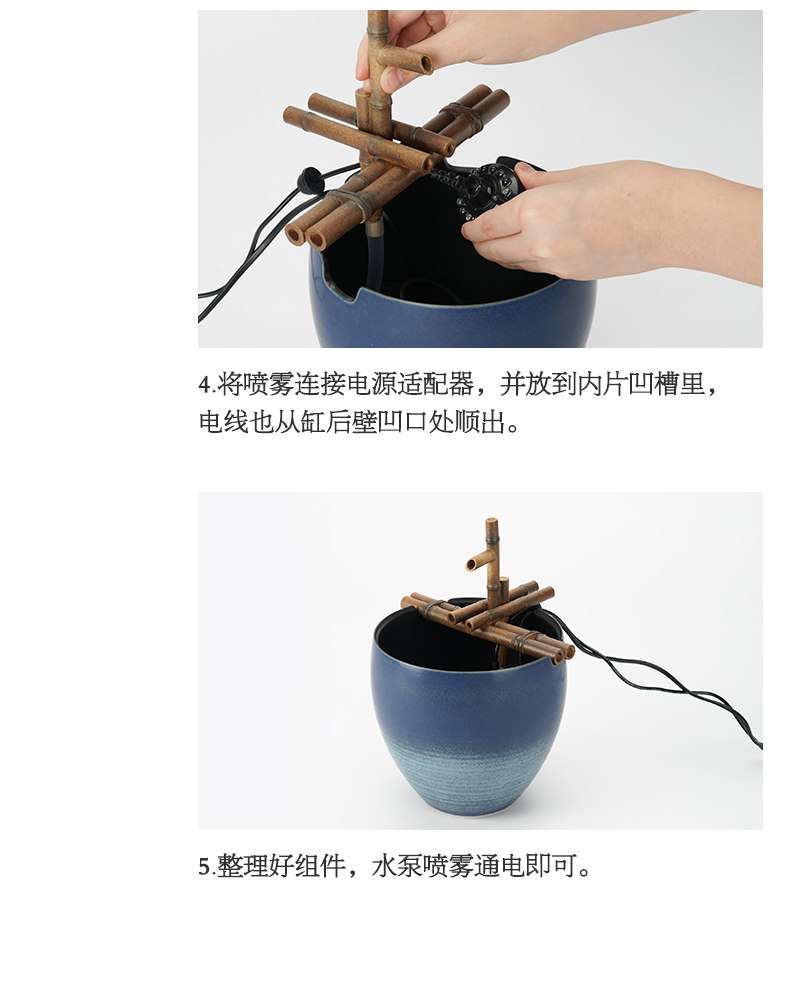 4.将喷雾连接电源适配器，并放到内片凹槽里，电线也从缸后壁凹口处顺出。

5.整理好组件，水泵喷雾通电即可。