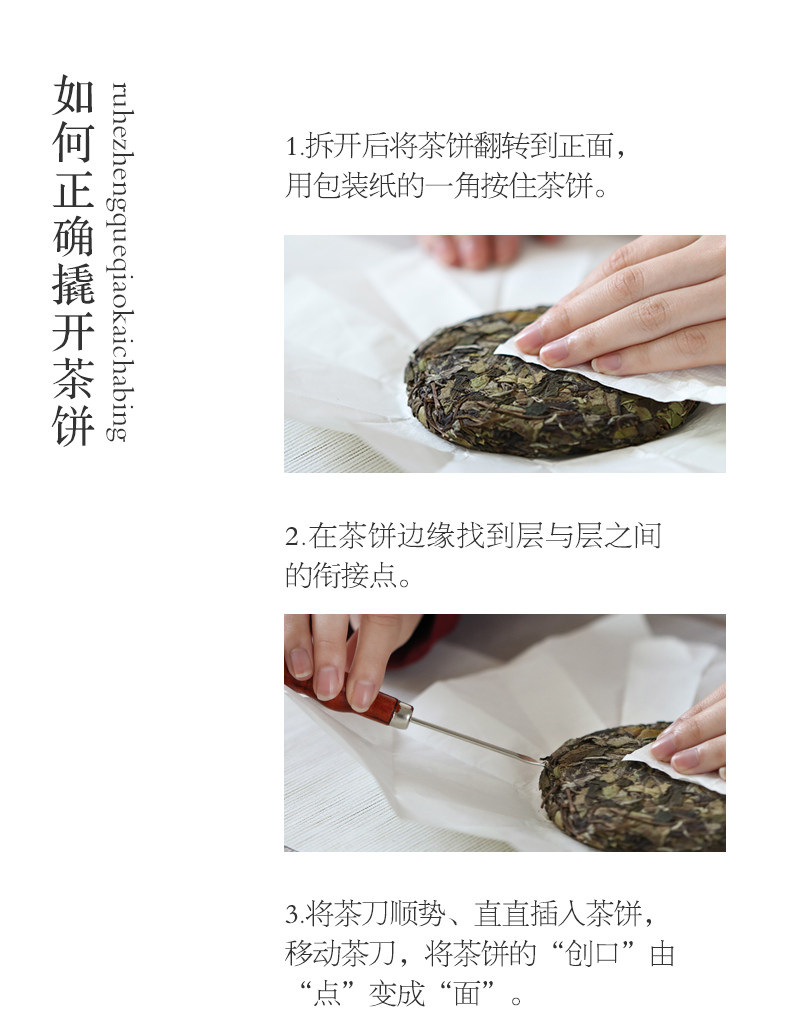 如何正确撬开茶饼

ruhezhengqueqiaokaichabing

1.拆开后将茶饼翻转到正面，用包装纸的一角按住茶饼。

2.在茶饼边缘找到层与层之间的衔接点。

3.将茶刀顺势、直直插入茶饼，移动茶刀，将茶饼的“创口”由“点”变成“面”。