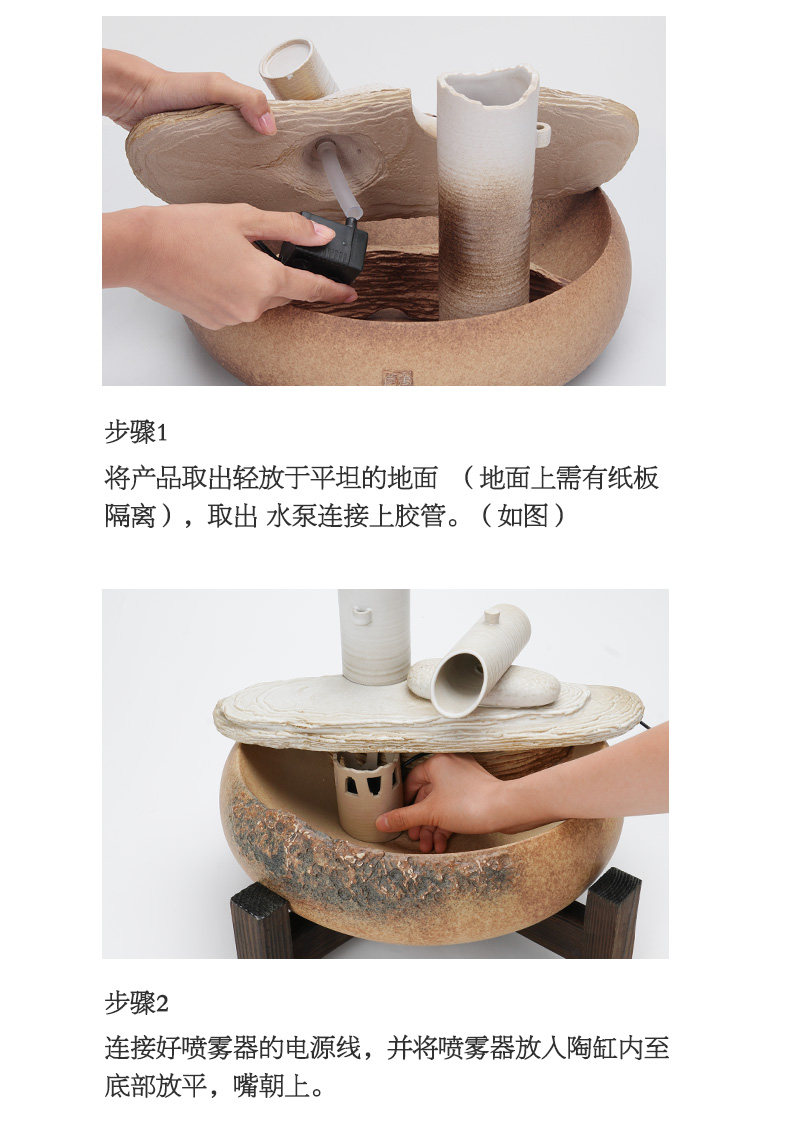 步骤1

将产品取出轻放于平坦的地面 （地面上需有纸板隔离），取出 水泵连接上胶管。（如图）

步骤2

连接好喷雾器的电源线，并将喷雾器放入陶缸内至底部放平，嘴朝上。