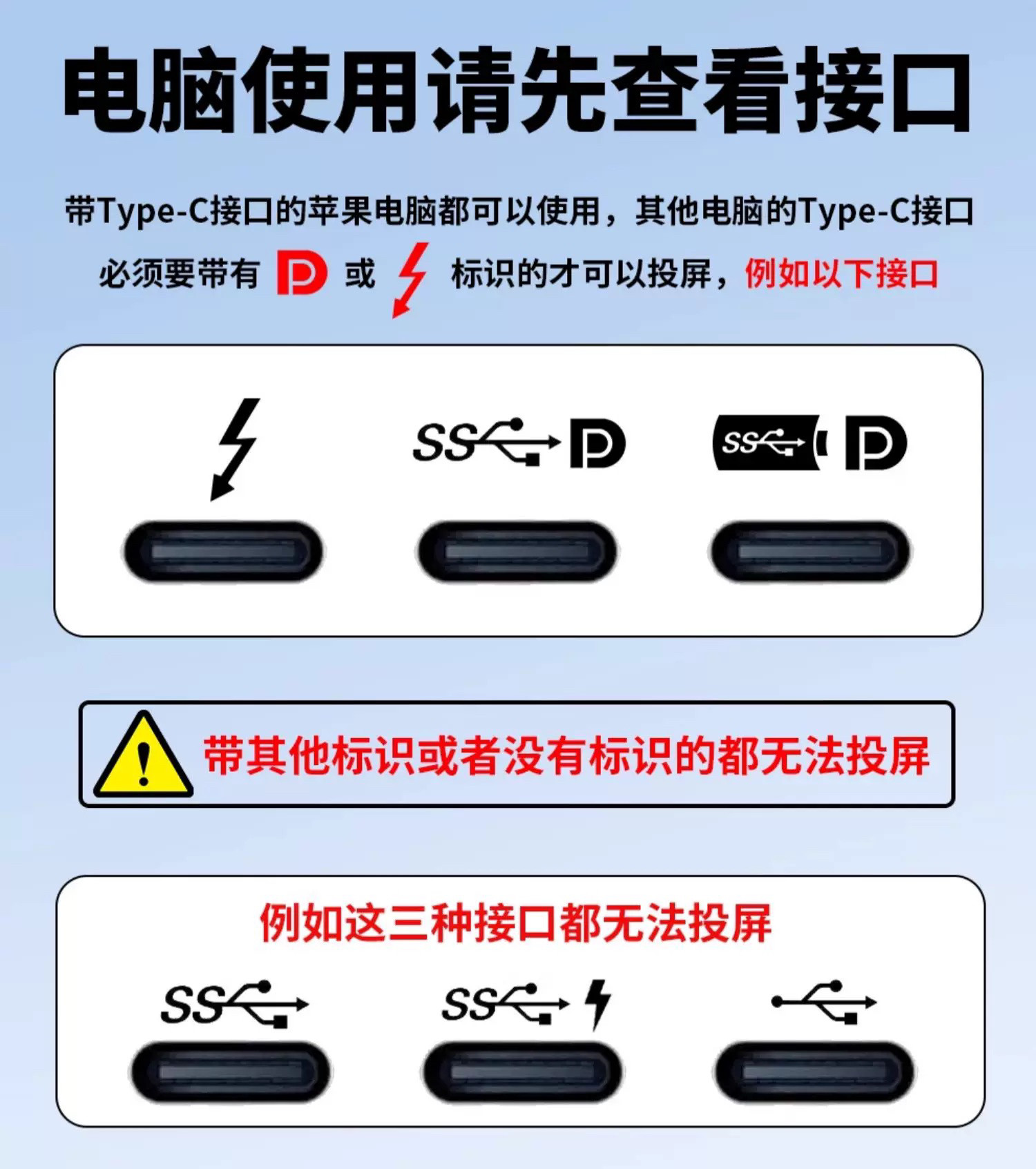 电脑使用请先查看接口

带Type-C接口的苹果电脑都可以使用，其他电脑的Type-C接口必须要带有 或 标识的才可以投屏，例如以下接口

SS SS

带其他标识或者没有标识的都无法投屏

例如这三种接口都无法投屏

SS SS