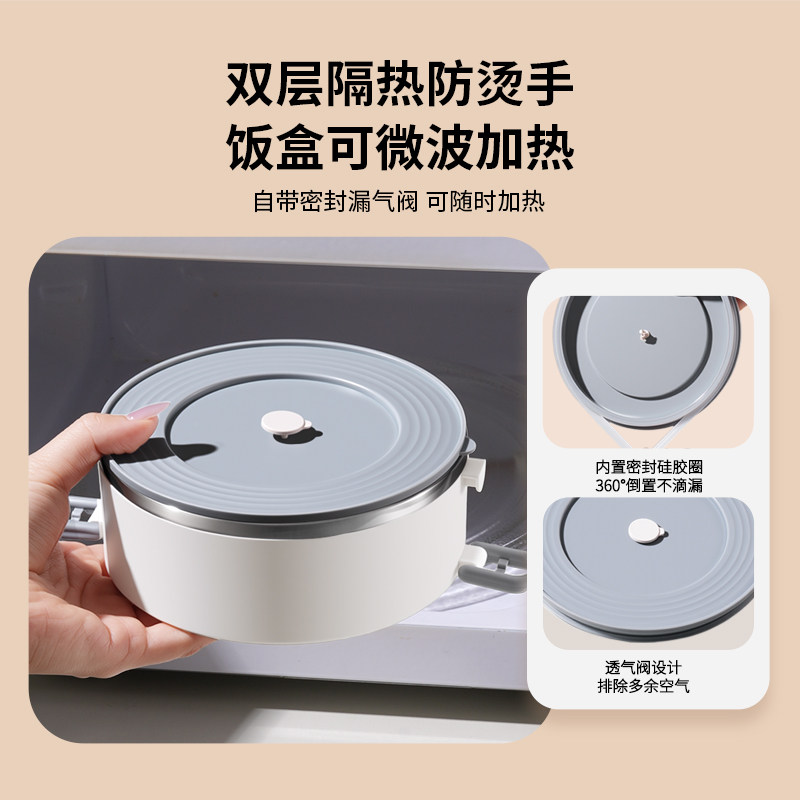 双层隔热防烫手
饭盒可微波加热

自带密封漏气阀 可随时加热

内置密封硅胶圈
360°倒置不滴漏

透气阀设计
排除多余空气