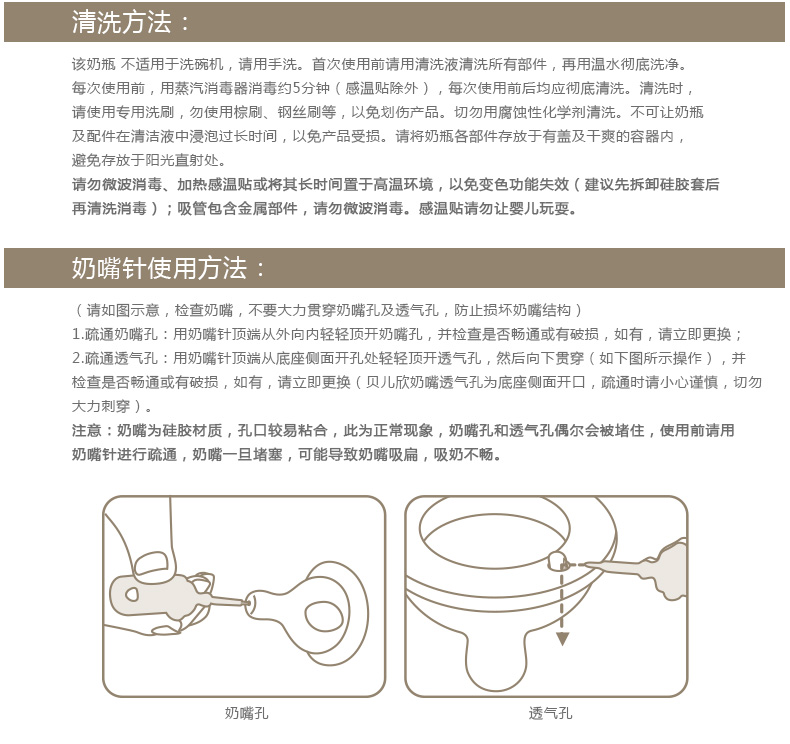 清洗方法：

该奶瓶 不适用于洗碗机，请用手洗。首次使用前请用清洗液清洗所有部件，再用温水彻底洗净。每次使用前，用蒸汽消毒器消毒约5分钟（感温贴除外），每次使用前后均应彻底清洗。清洗时，请使用专用洗刷，勿使用棕刷、钢丝刷等，以免划伤产品。切勿用腐蚀性化学剂清洗。不可让奶瓶及配件在清洁液中浸泡过长时间，以免产品受损。请将奶瓶各部件存放于有盖及干爽的容器内，避免存放于阳光直射处。

请勿微波消毒、加热感温贴或将其长时间置于高温环境，以免变色功能失效（建议先拆卸硅胶套后再清洗消毒）；吸管包含金属部件，请勿微波消毒。感温贴请勿让婴儿玩耍。

奶嘴针使用方法：

（请如图示意，检查奶嘴，不要大力贯穿奶嘴孔及透气孔，防止损坏奶嘴结构）
1.疏通奶嘴孔：用奶嘴针顶端从外向内轻轻顶开奶嘴孔，并检查是否畅通或有破损，如有，请立即更换；
2.疏通透气孔：用奶嘴针顶端从底座侧面开孔处轻轻顶开透气孔，然后向下贯穿（如下图所示操作），并检查是否畅通或有破损，如有，请立即更换（贝儿欣奶嘴透气孔为底座侧面开口，疏通时请小心谨慎，切勿大力刺穿）。

注意：奶嘴为硅胶材质，孔口较易粘合，此为正常现象，奶嘴孔和透气孔偶尔会被堵住，使用前请用奶嘴针进行疏通，奶嘴一旦堵塞，可能导致奶嘴吸扁，吸奶不畅。

奶嘴孔

透气孔