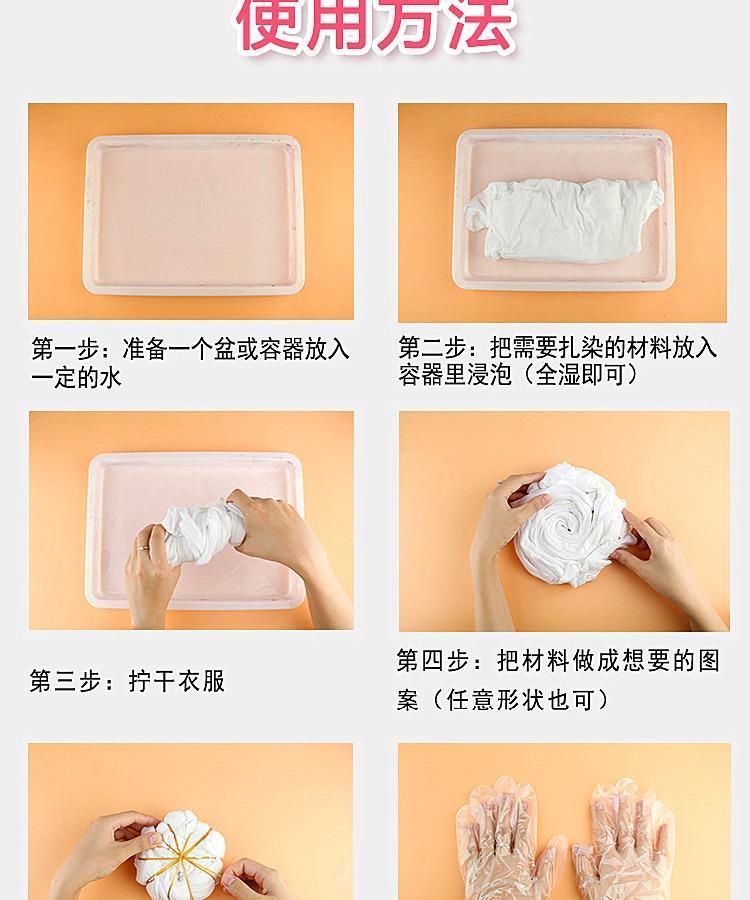 使用方法

第一步：准备一个盆或容器放入一定的水

第二步：把需要扎染的材料放入容器里浸泡（全湿即可）

第三步：拧干衣服

第四步：把材料做成想要的图案（任意形状也可）