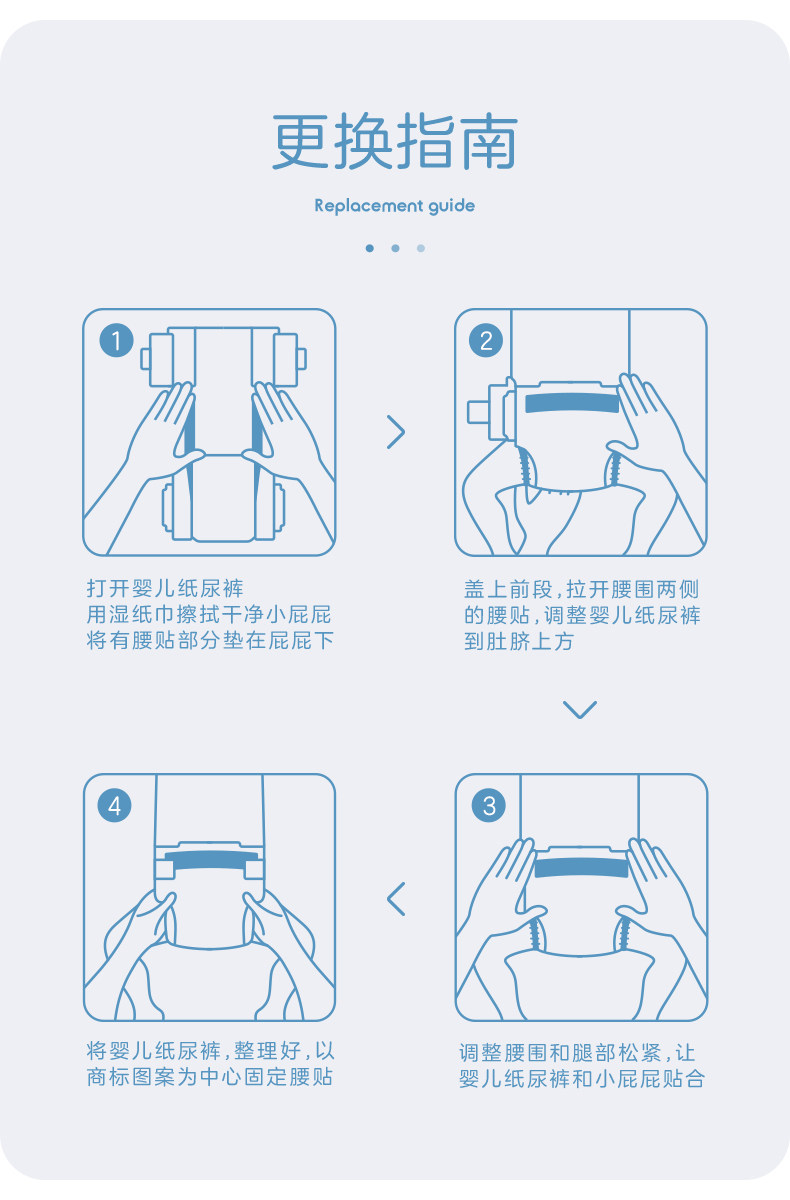 更换指南

Replacement guide

1

打开婴儿纸尿裤
用湿纸巾擦拭干净小屁屁
将有腰贴部分垫在屁屁下

2

盖上前段，拉开腰围两侧的腰贴，调整婴儿纸尿裤到肚脐上方

3

调整腰围和腿部松紧，让婴儿纸尿裤和小屁屁贴合

4

将婴儿纸尿裤，整理好，以商标图案为中心固定腰贴